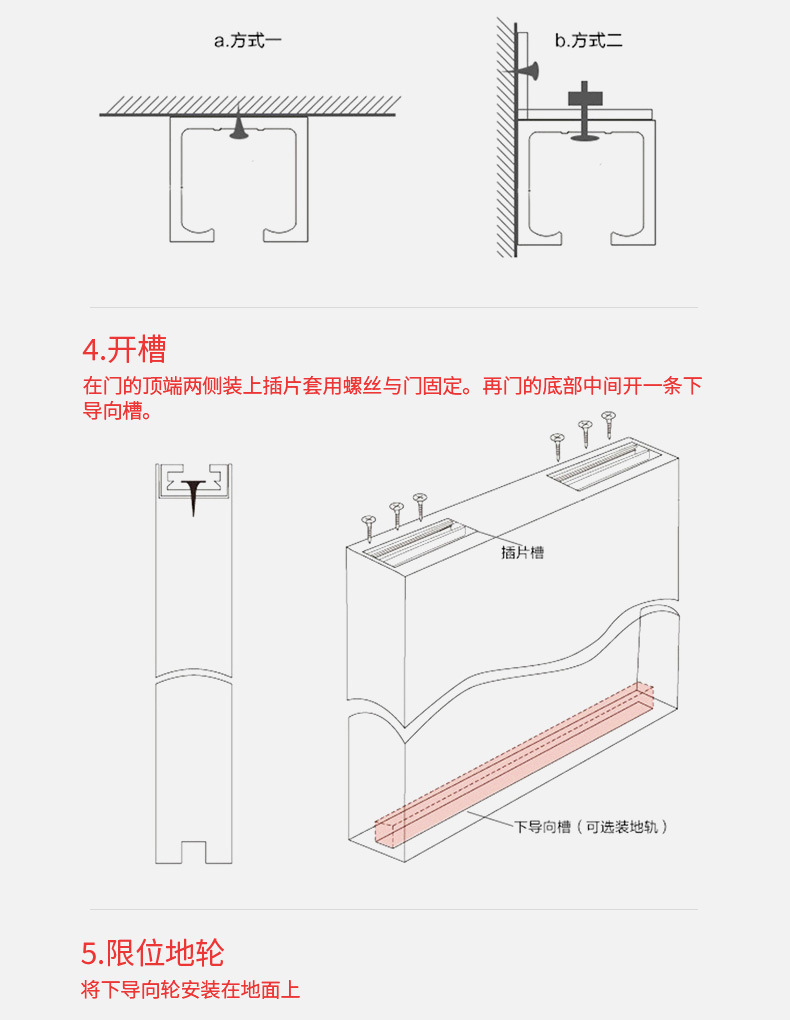 a.方式一

b.方式二

4.开槽

在门的顶端两侧装上插片套用螺丝与门固定。再门的底部中间开一条下导向槽。

插片槽

下导向槽（可选装地轨）

5.限位地轮

将下导向轮安装在地面上