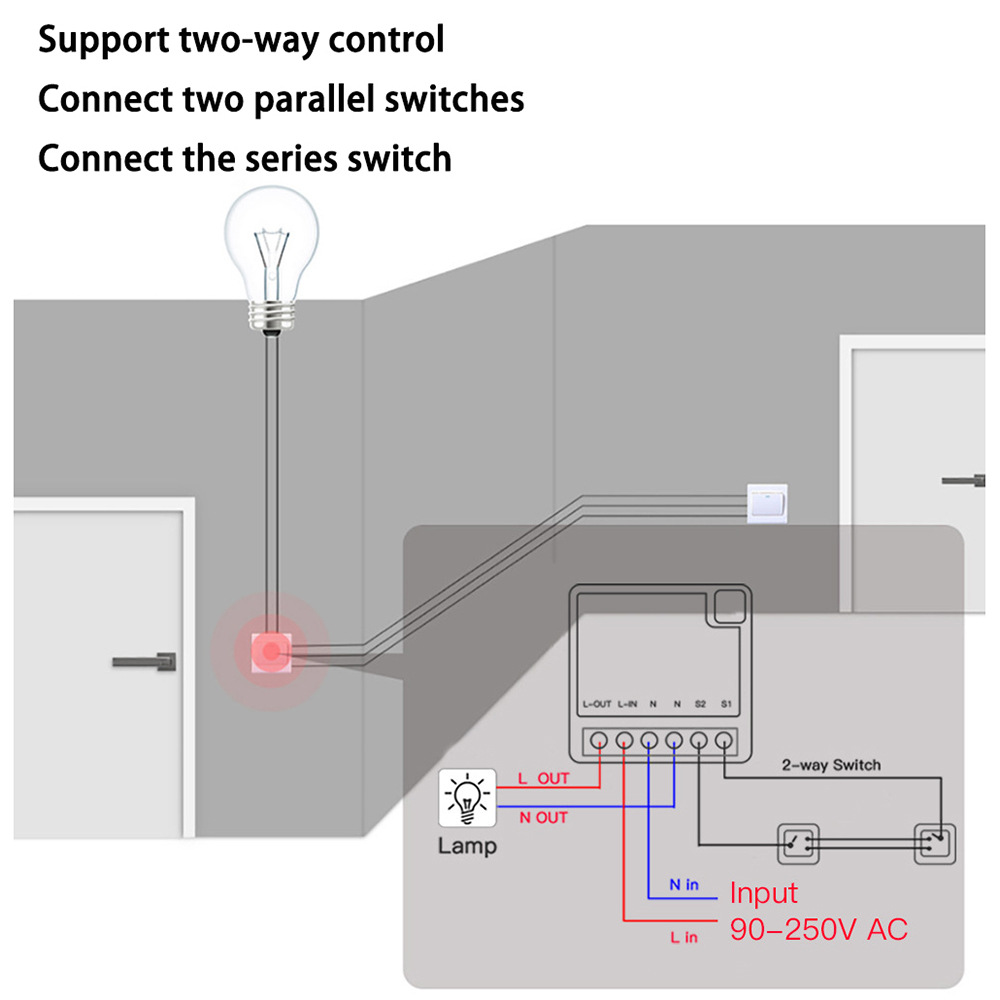 Support two-way control
Connect two parallel switches
Connect the series switch

L-OUT L-IN N N S2 S1

2-way Switch

L OUT
N OUT
Lamp

N in
Input
L in
90-250V AC