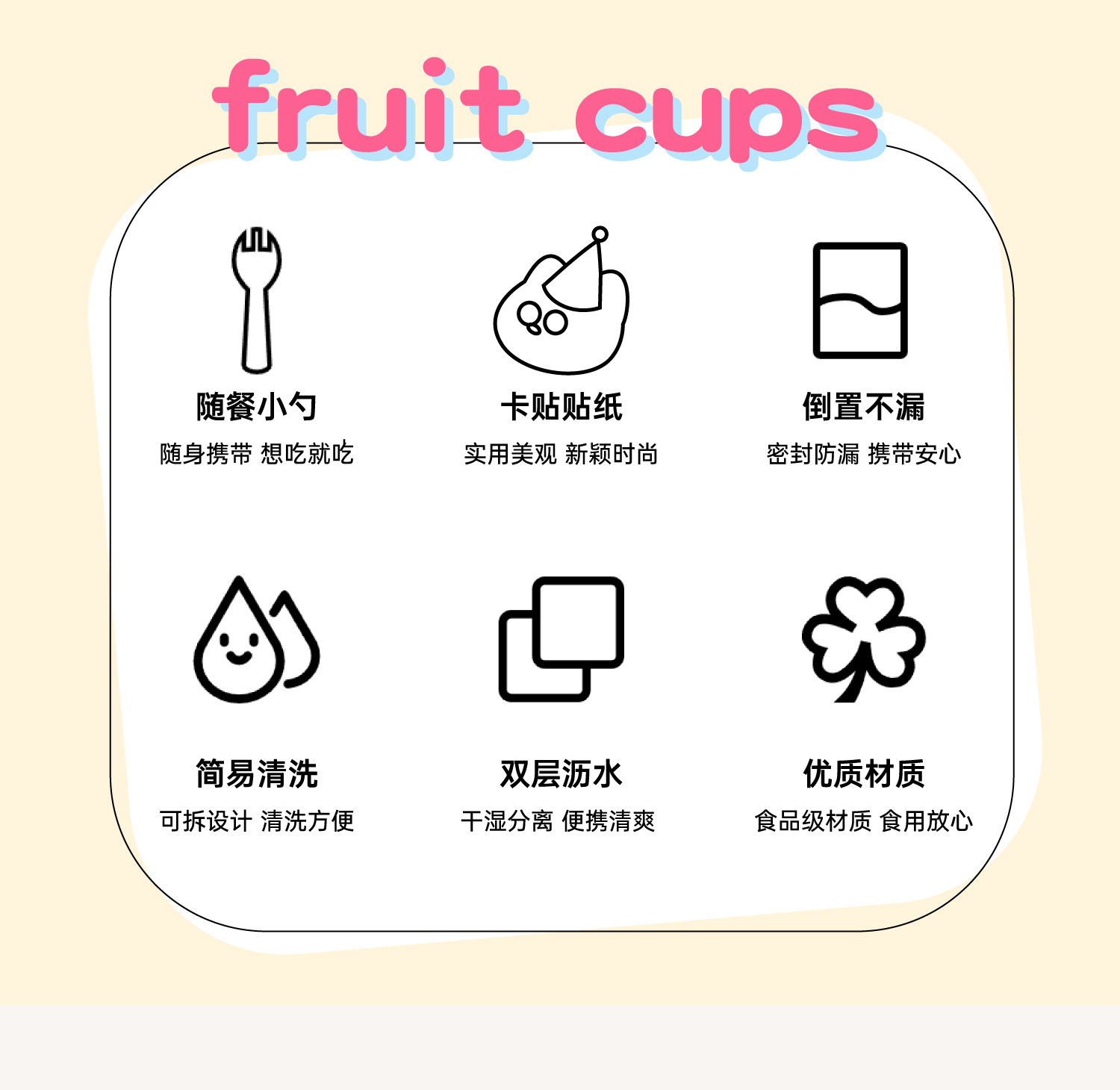 fruit cups

随餐小勺
随身携带 想吃就吃

卡贴贴纸
实用美观 新颖时尚

倒置不漏
密封防漏 携带安心

简易清洗
可拆设计 清洗方便

双层沥水
干湿分离 便携清爽

优质材质
食品级材质 食用放心