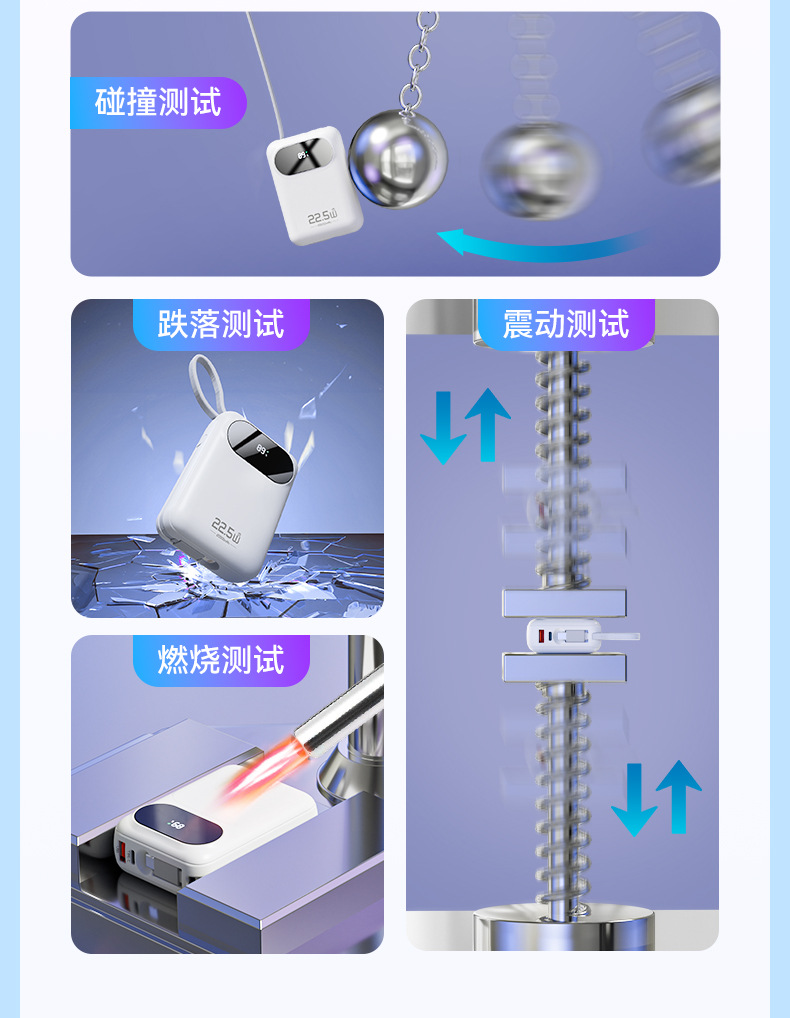 碰撞测试

22.5W

跌落测试

22.5W

震动测试

燃烧测试