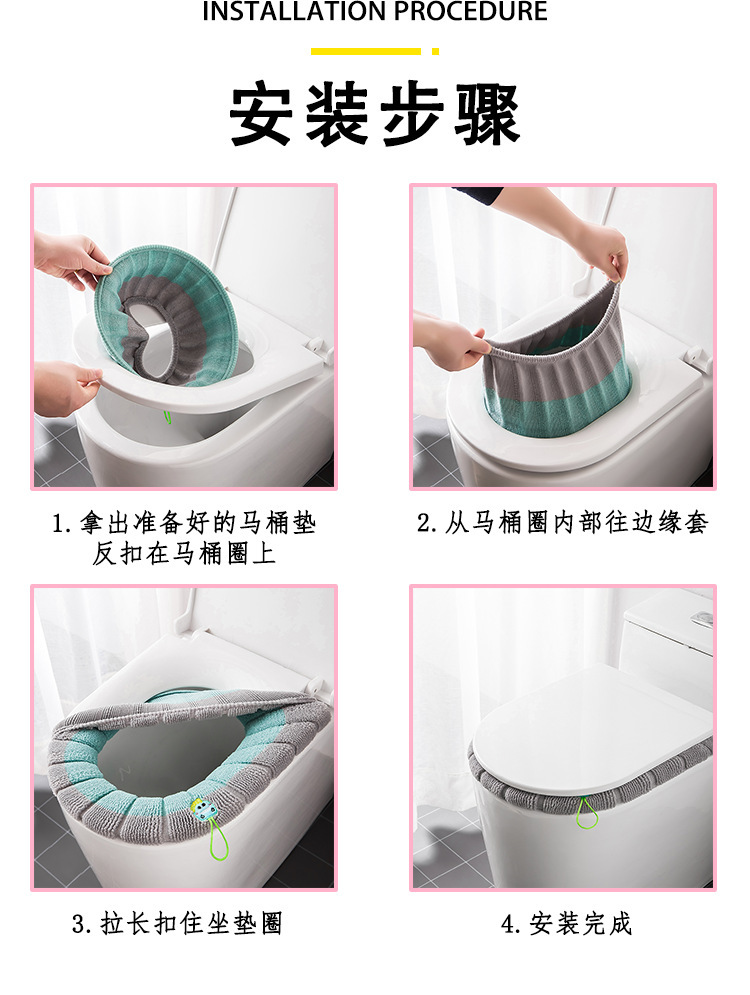 INSTALLATION PROCEDURE

安装步骤

1. 拿出准备好的马桶垫反扣在马桶圈上

2. 从马桶圈内部往边缘套

3. 拉长扣住坐垫圈

4. 安装完成