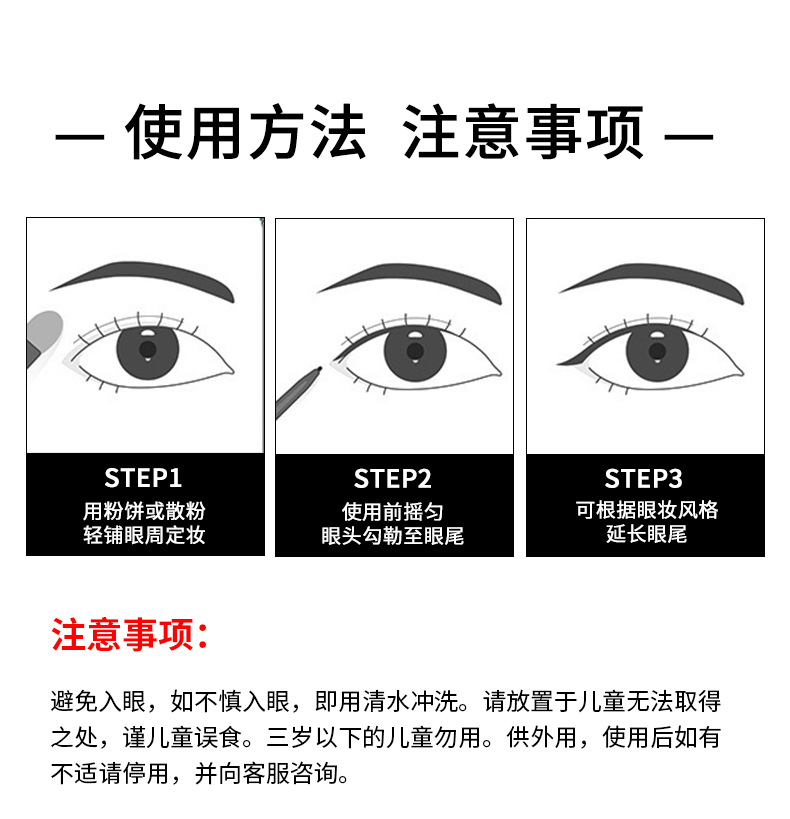 — 使用方法 注意事项 —

STEP1
用粉饼或散粉
轻铺眼周定妆

STEP2
使用前摇匀
眼头勾勒至眼尾

STEP3
可根据眼妆风格
延长眼尾

注意事项：

避免入眼，如不慎入眼，即用清水冲洗。请放置于儿童无法取得之处，谨儿童误食。三岁以下的儿童勿用。供外用，使用后如有不适请停用，并向客服咨询。