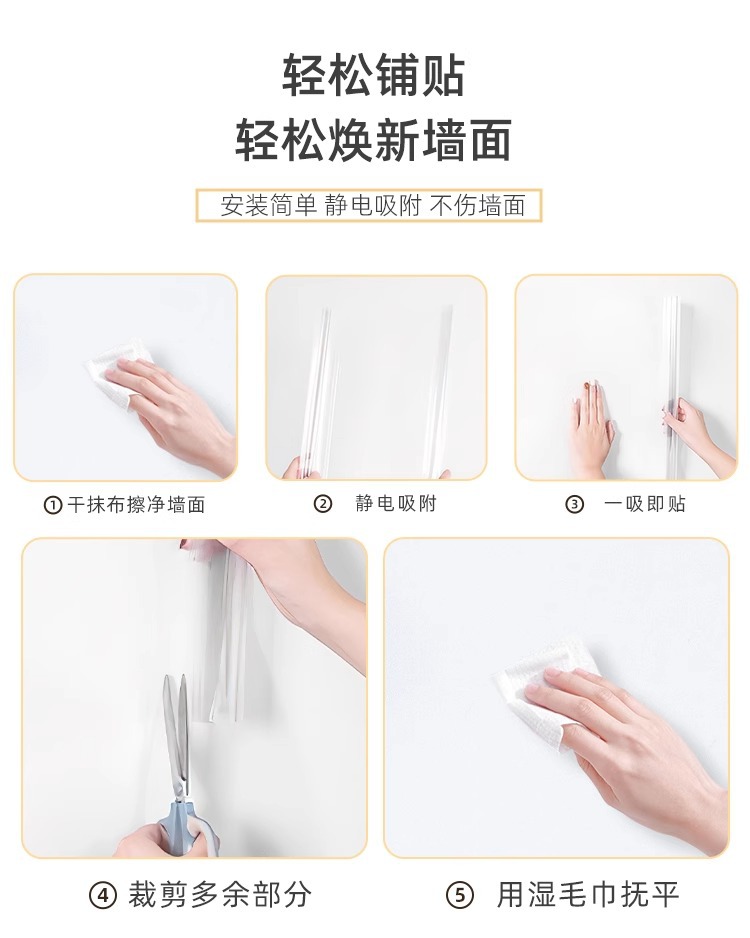 轻松铺贴
轻松焕新墙面

安装简单 静电吸附 不伤墙面

① 干抹布擦净墙面

② 静电吸附

③ 一吸即贴

④ 裁剪多余部分

⑤ 用湿毛巾抚平