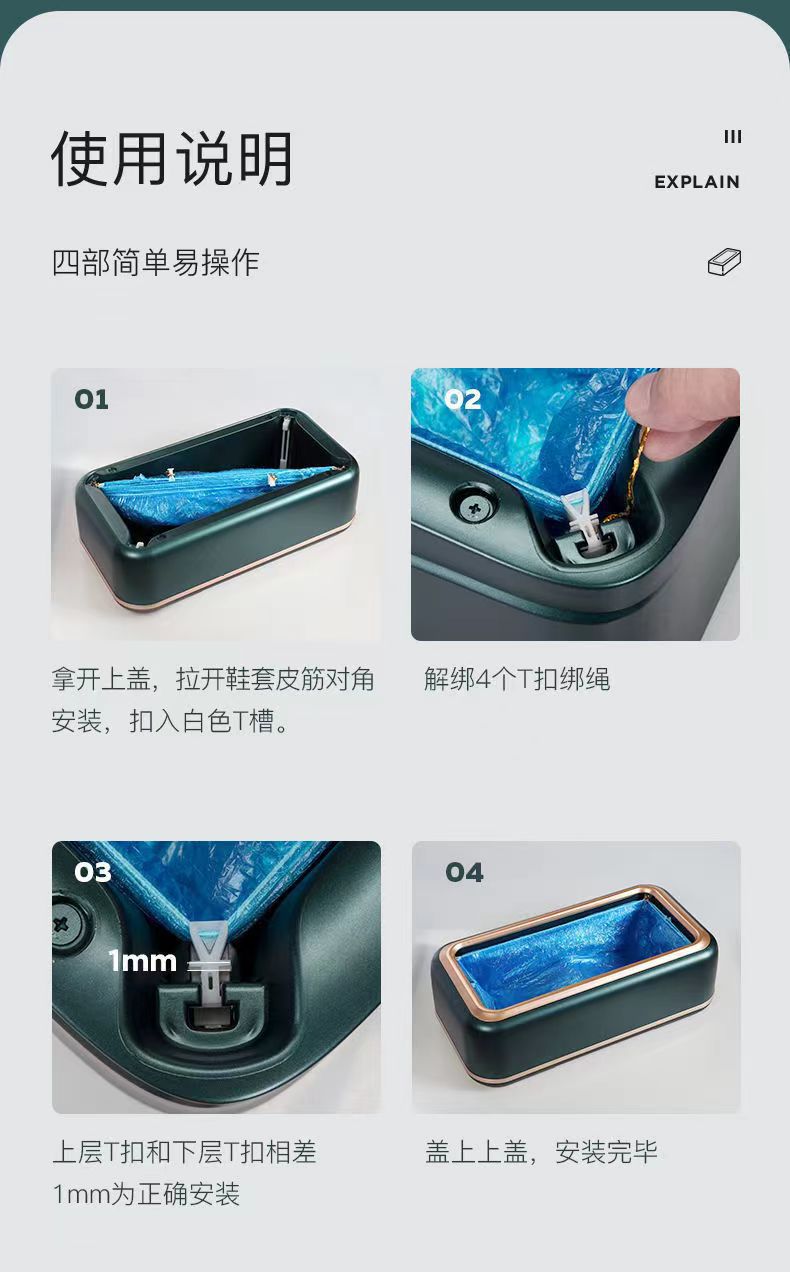 使用说明

III

EXPLAIN

四部简单易操作

01

拿开上盖，拉开鞋套皮筋对角安装，扣入白色T槽。

02

解绑4个T扣绑绳

03

1mm

上层T扣和下层T扣相差1mm为正确安装

04

盖上上盖，安装完毕