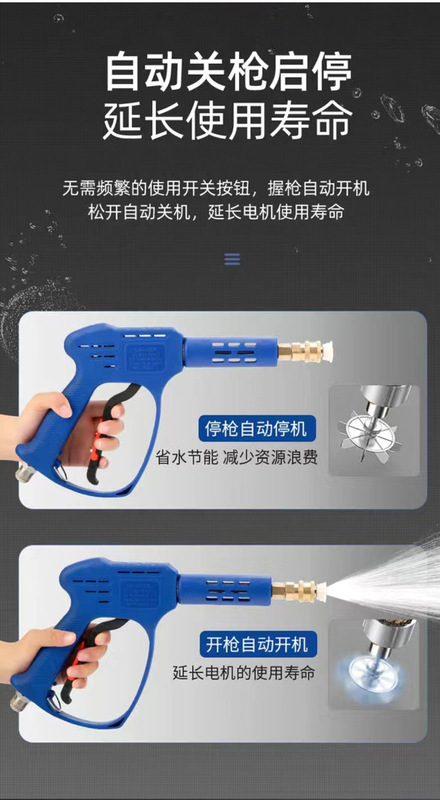 自动关枪启停
延长使用寿命

无需频繁的使用开关按钮，握枪自动开机
松开自动关机，延长电机使用寿命

停枪自动停机
省水节能 减少资源浪费

开枪自动开机
延长电机的使用寿命