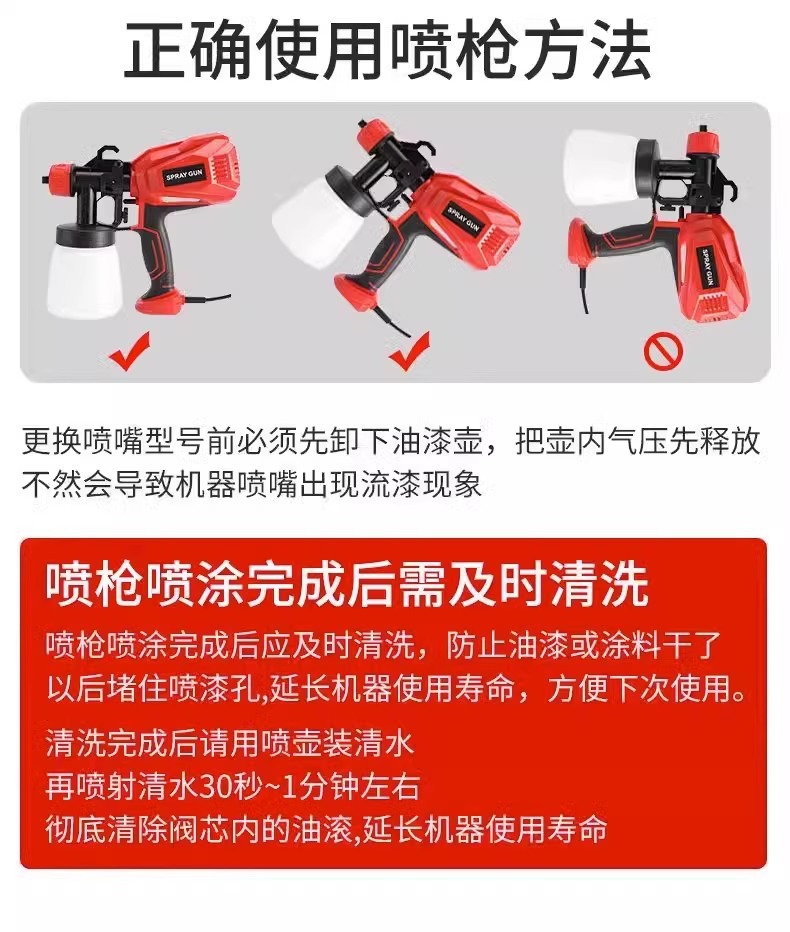 正确使用喷枪方法

SPRAY GUN

SPRAY GUN

SPRAY GUN

更换喷嘴型号前必须先卸下油漆壶，把壶内气压先释放不然会导致机器喷嘴出现流漆现象

喷枪喷涂完成后需及时清洗

喷枪喷涂完成后应及时清洗，防止油漆或涂料干了以后堵住喷漆孔,延长机器使用寿命，方便下次使用。

清洗完成后请用喷壶装清水
再喷射清水30秒~1分钟左右
彻底清除阀芯内的油滚,延长机器使用寿命