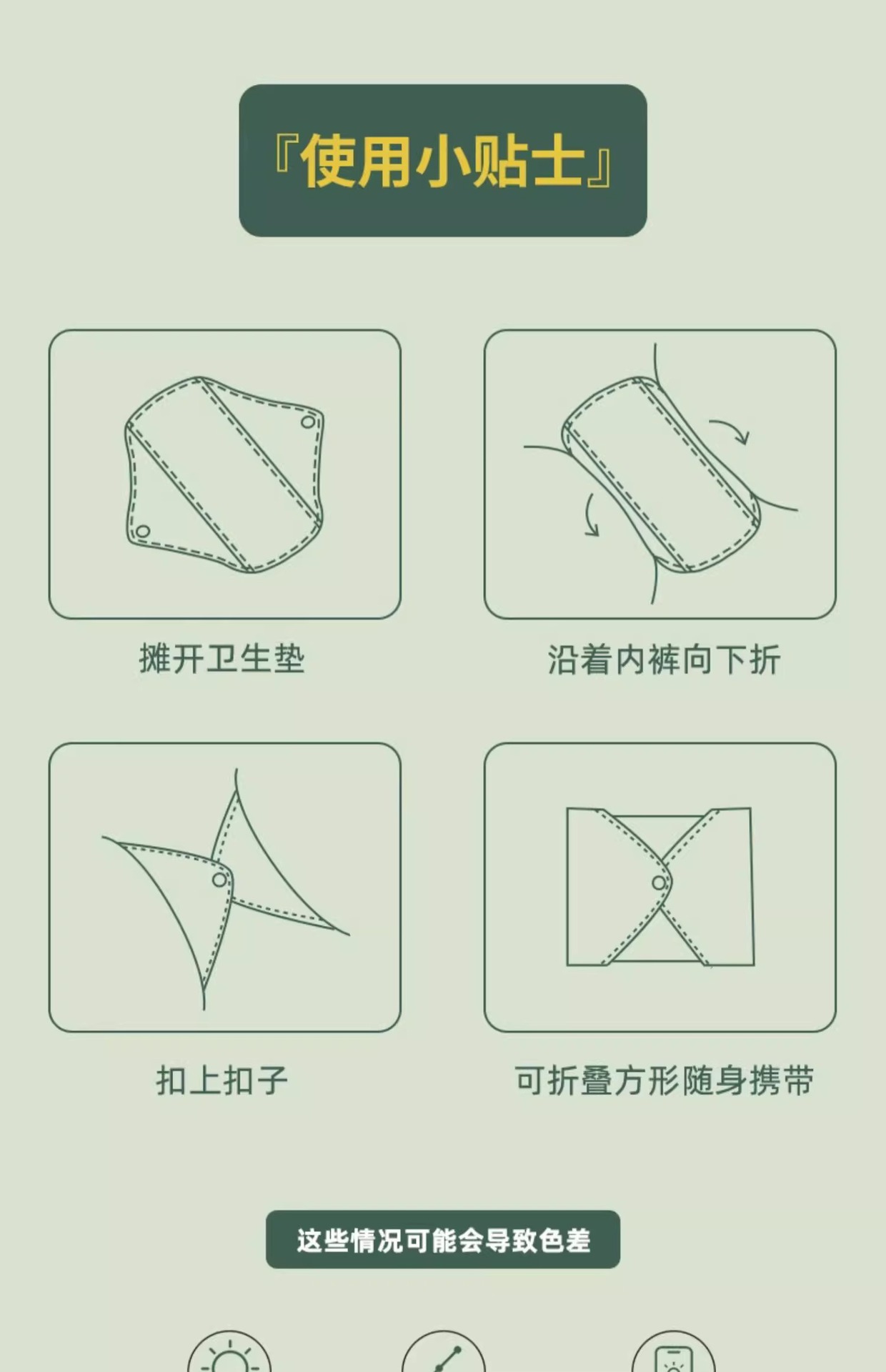 『使用小贴士』

摊开卫生垫

沿着内裤向下折

扣上扣子

可折叠方形随身携带

这些情况可能会导致色差