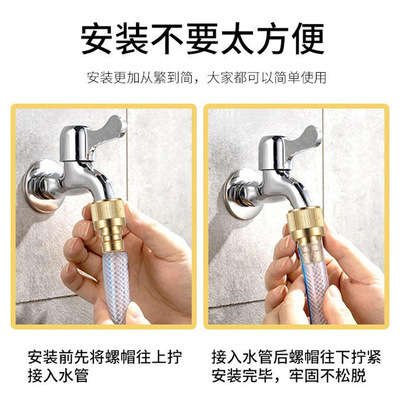 安装不要太方便

安装更加从繁到简，大家都可以简单使用

安装前先将螺帽往上拧
接入水管

接入水管后螺帽往下拧紧
安装完毕，牢固不松脱