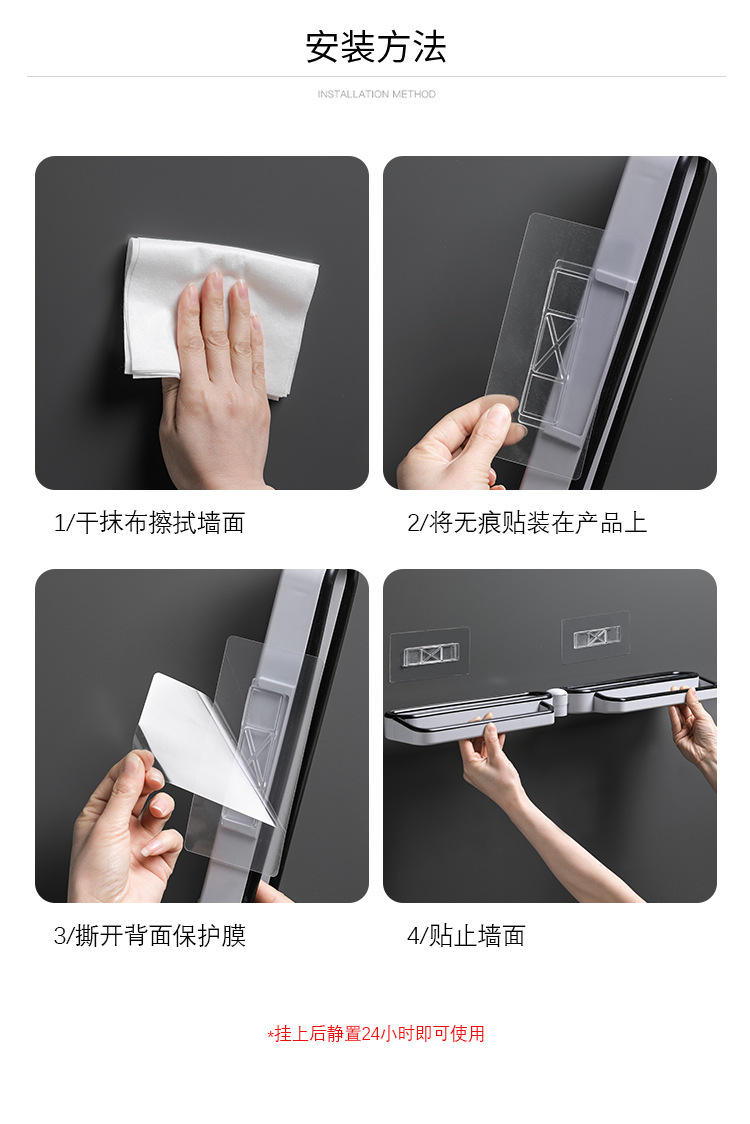 安装方法

INSTALLATION METHOD

1/干抹布擦拭墙面

2/将无痕贴装在产品上

3/撕开背面保护膜

4/贴止墙面

*挂上后静置24小时即可使用