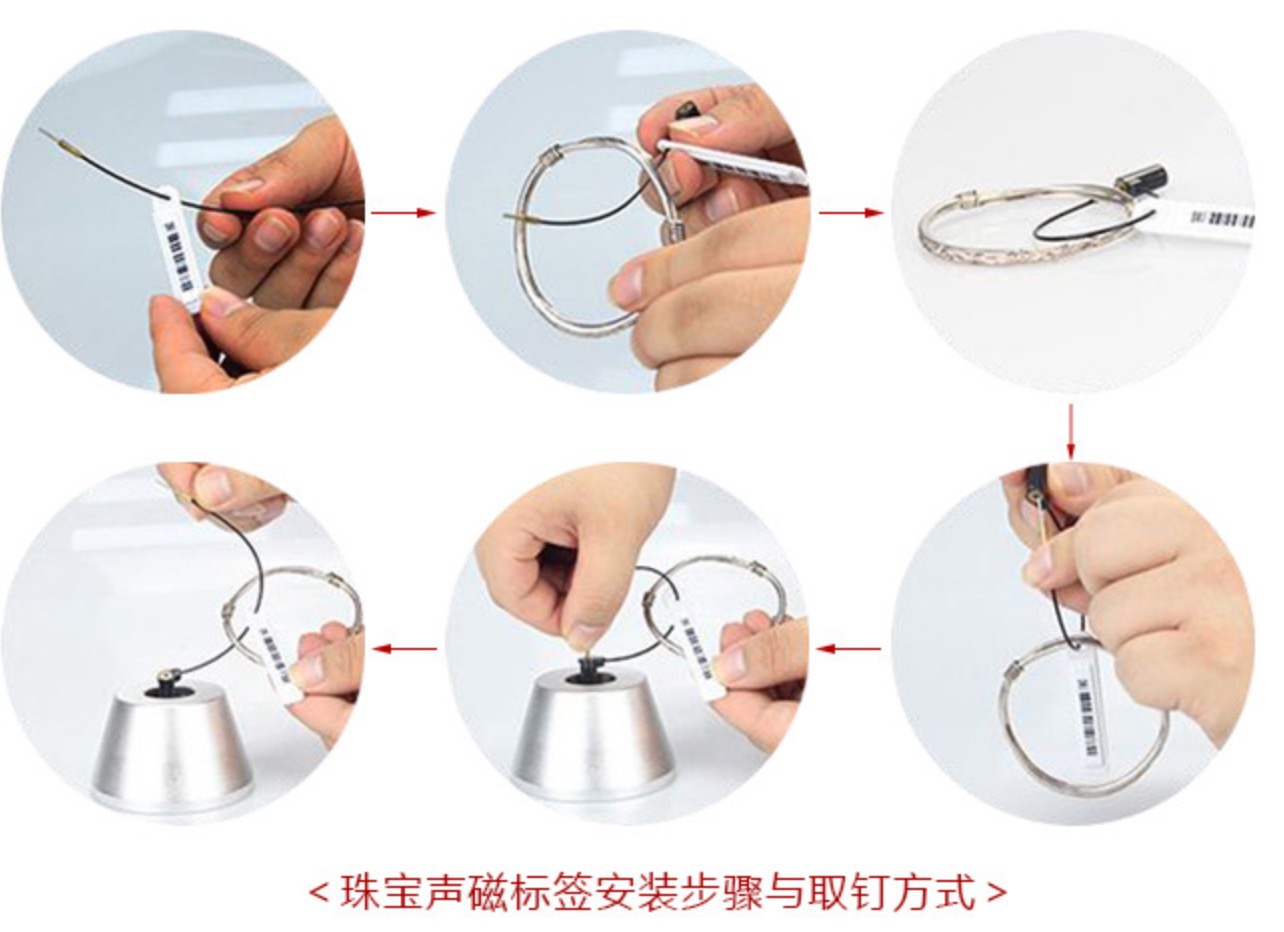 < 珠宝声磁标签安装步骤与取钉方式 >