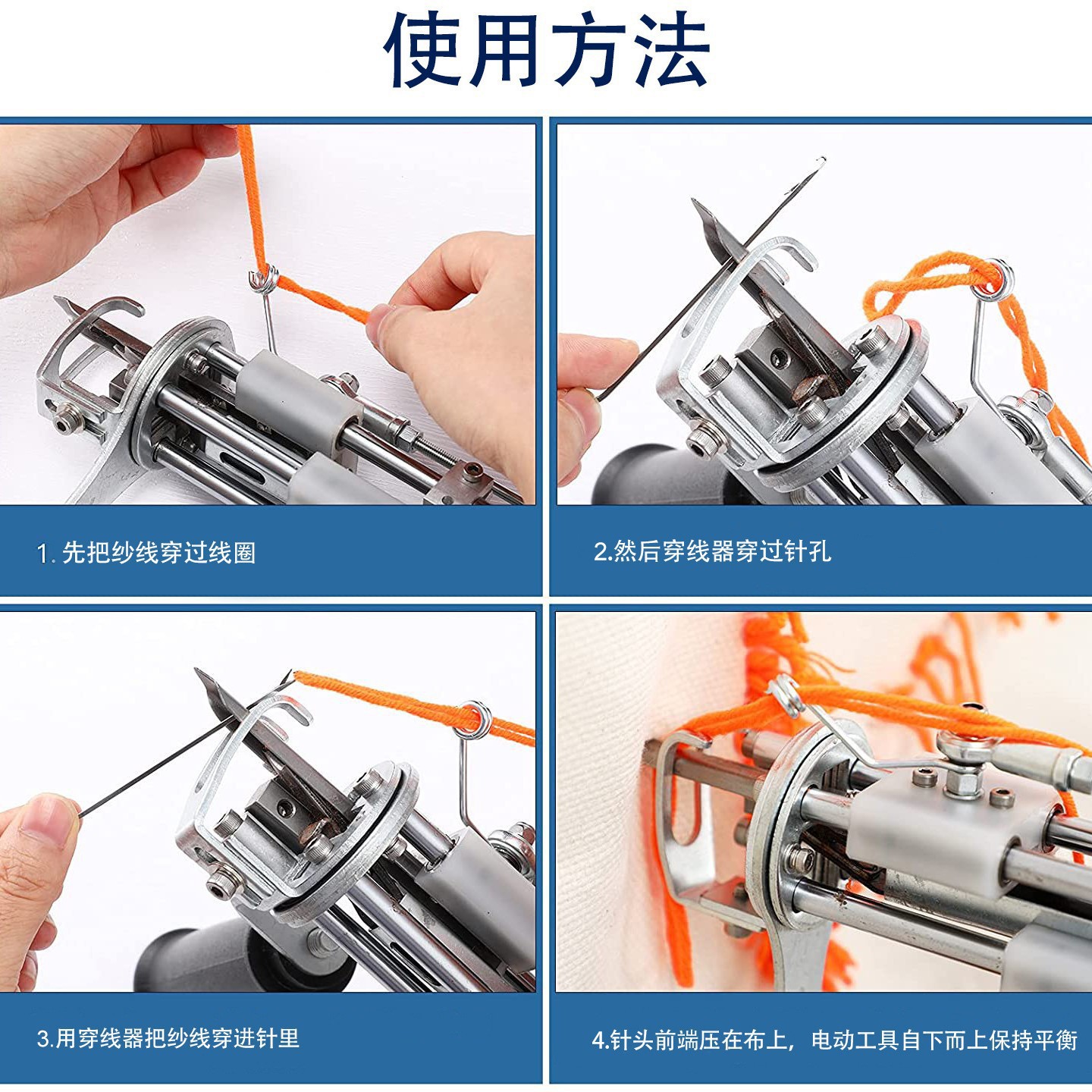 使用方法

1.先把纱线穿过线圈

2.然后穿线器穿过针孔

3.用穿线器把纱线穿进针里

4.针头前端压在布上，电动工具自下而上保持平衡