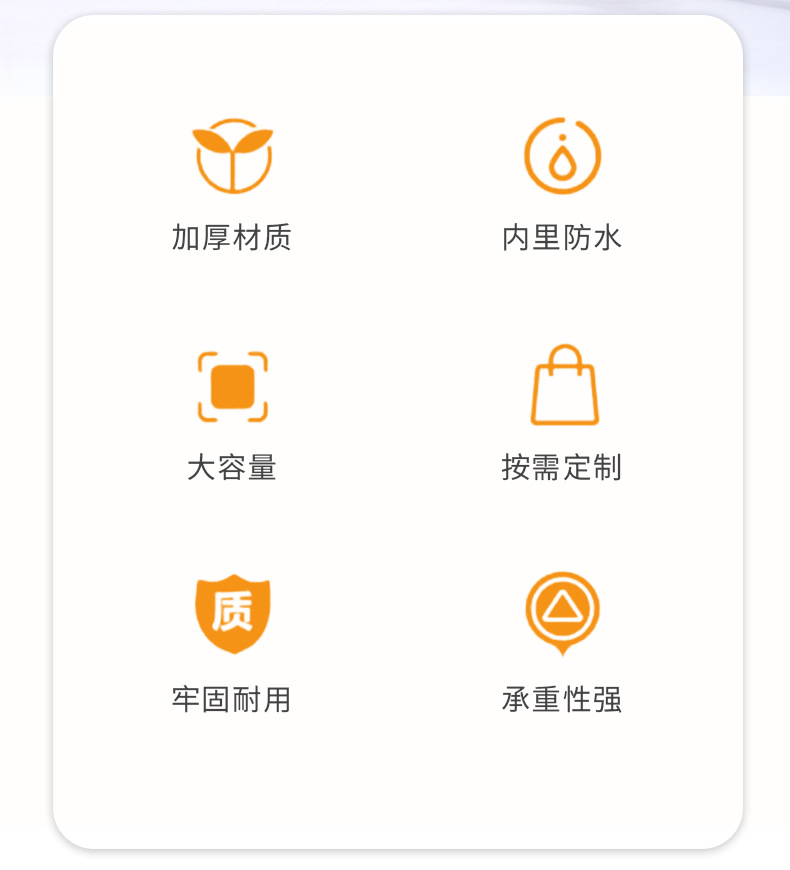 加厚材质

内里防水

大容量

按需定制

质

牢固耐用

承重性强