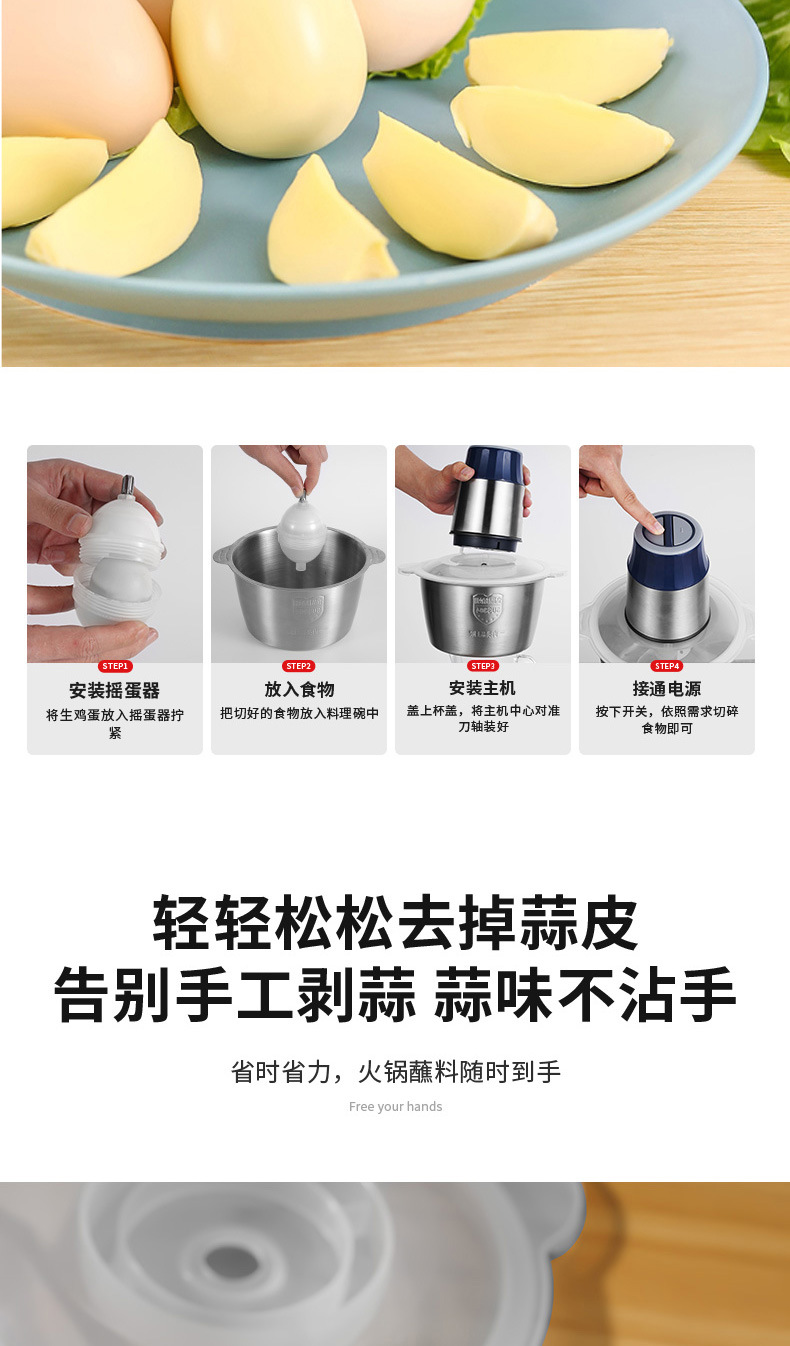 STEP1
安装摇蛋器
将生鸡蛋放入摇蛋器拧紧

STEP2
放入食物
把切好的食物放入料理碗中

STEP3
安装主机
盖上杯盖，将主机中心对准刀轴装好

STEP4
接通电源
按下开关，依照需求切碎食物即可

轻轻松松去掉蒜皮
告别手工剥蒜 蒜味不沾手

省时省力，火锅蘸料随时到手
Free your hands