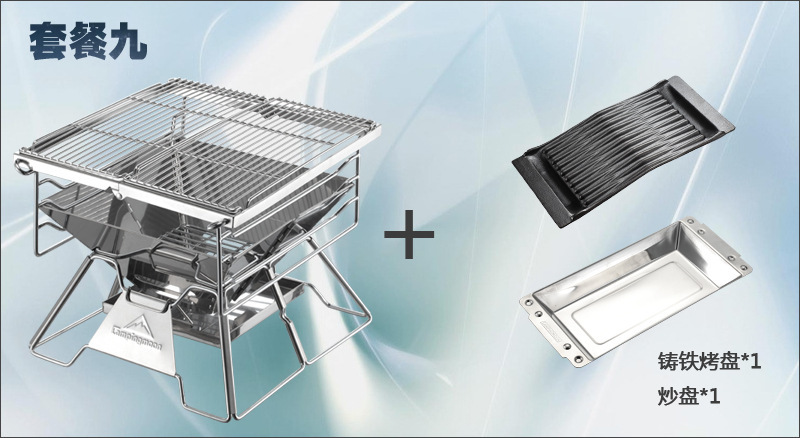 套餐九

Campingmoon

+

铸铁烤盘*1

炒盘*1