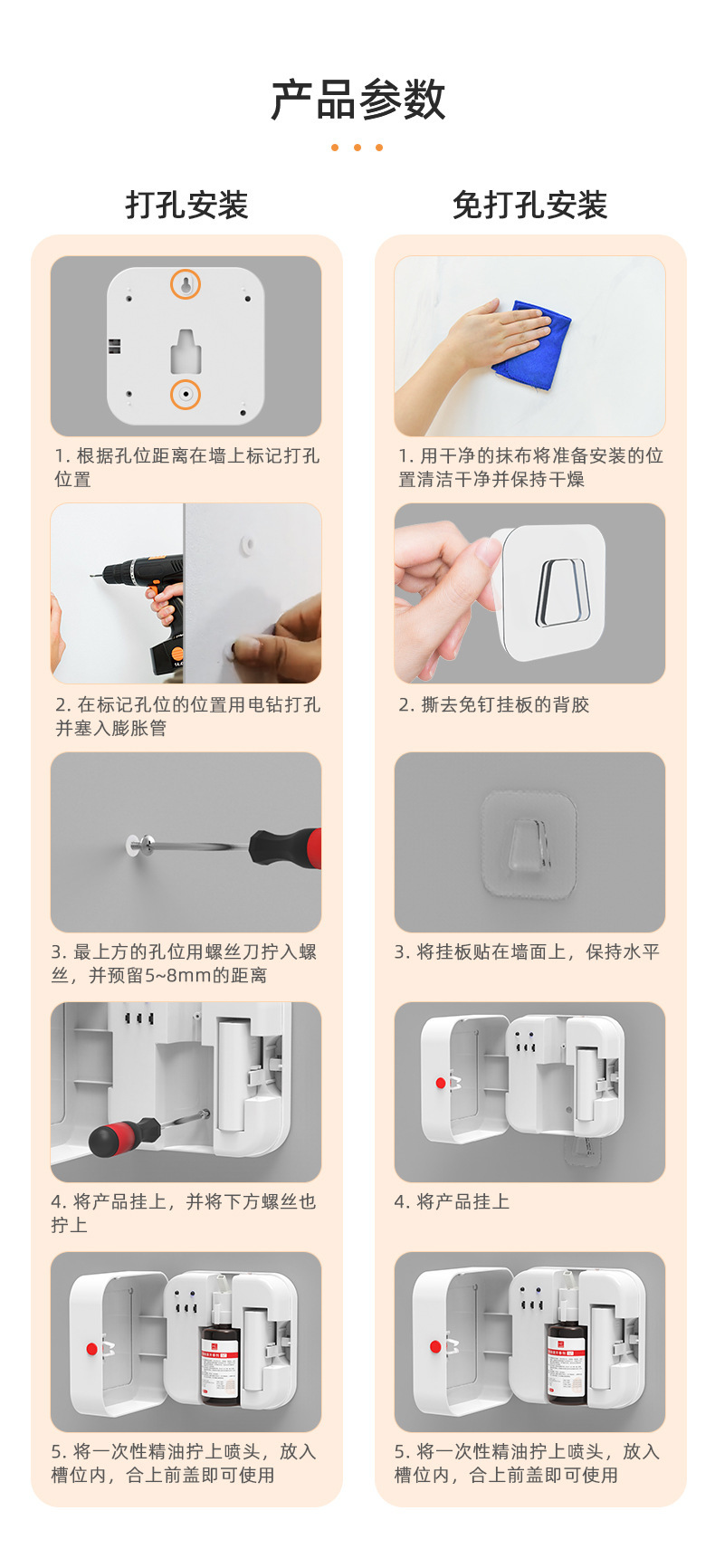 产品参数

打孔安装

1. 根据孔位距离在墙上标记打孔位置

2. 在标记孔位的位置用电钻打孔并塞入膨胀管

3. 最上方的孔位用螺丝刀拧入螺丝，并预留5~8mm的距离

4. 将产品挂上，并将下方螺丝也拧上

5. 将一次性精油拧上喷头，放入槽位内，合上前盖即可使用

免打孔安装

1. 用干净的抹布将准备安装的位置清洁干净并保持干燥

2. 撕去免钉挂板的背胶

3. 将挂板贴在墙面上，保持水平

4. 将产品挂上

5. 将一次性精油拧上喷头，放入槽位内，合上前盖即可使用