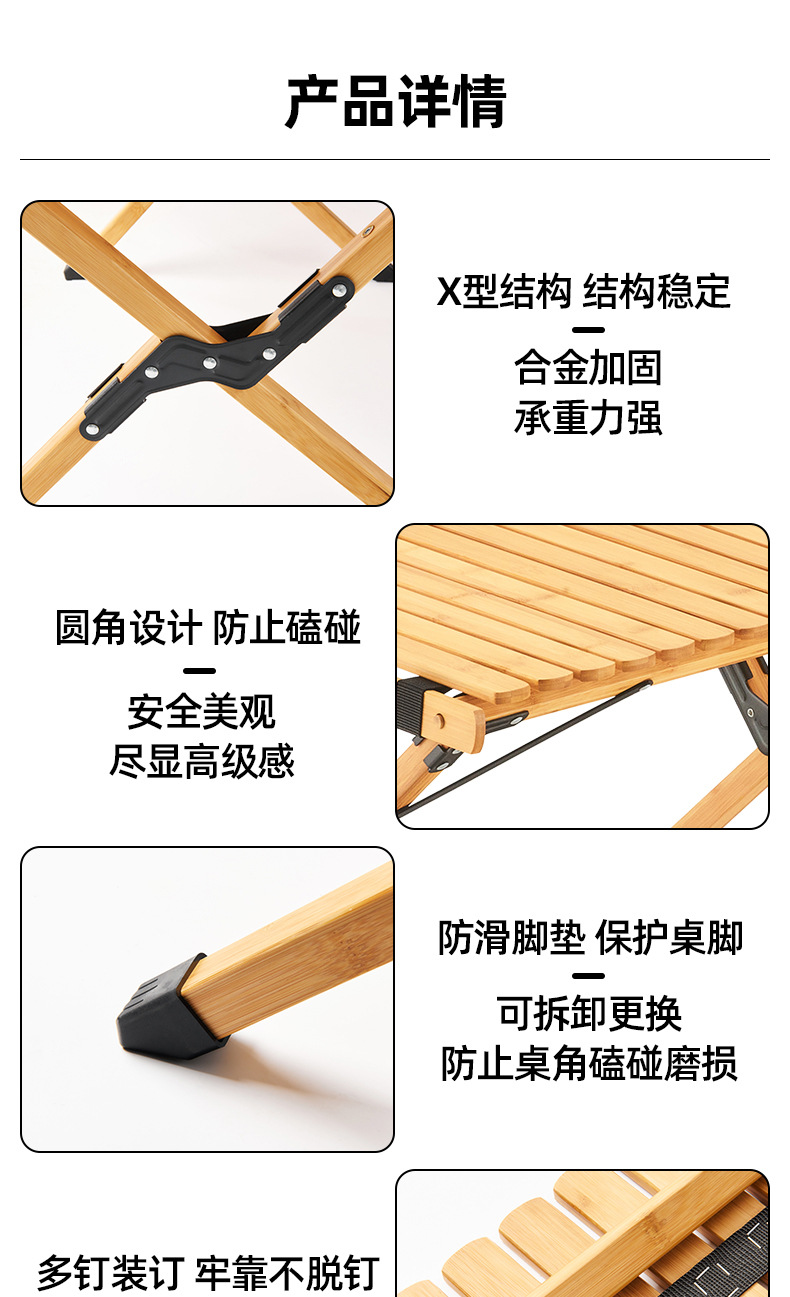 产品详情

X型结构 结构稳定

合金加固
承重力强

圆角设计 防止磕碰

安全美观
尽显高级感

防滑脚垫 保护桌脚

可拆卸更换
防止桌角磕碰磨损

多钉装订 牢靠不脱钉