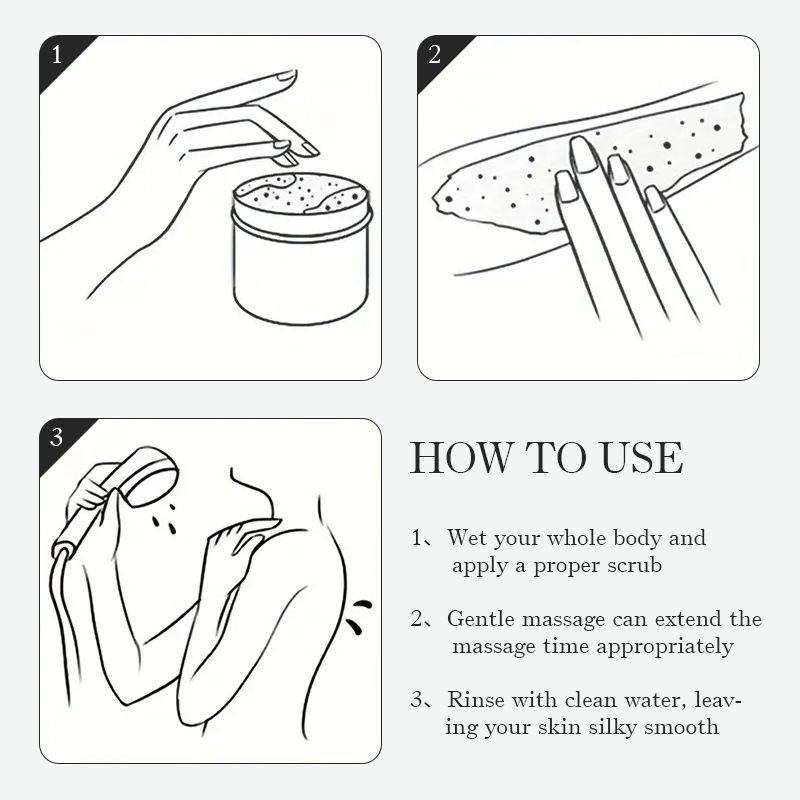 1

2

3

HOW TO USE

1、Wet your whole body and apply a proper scrub

2、Gentle massage can extend the massage time appropriately

3、Rinse with clean water, leaving your skin silky smooth