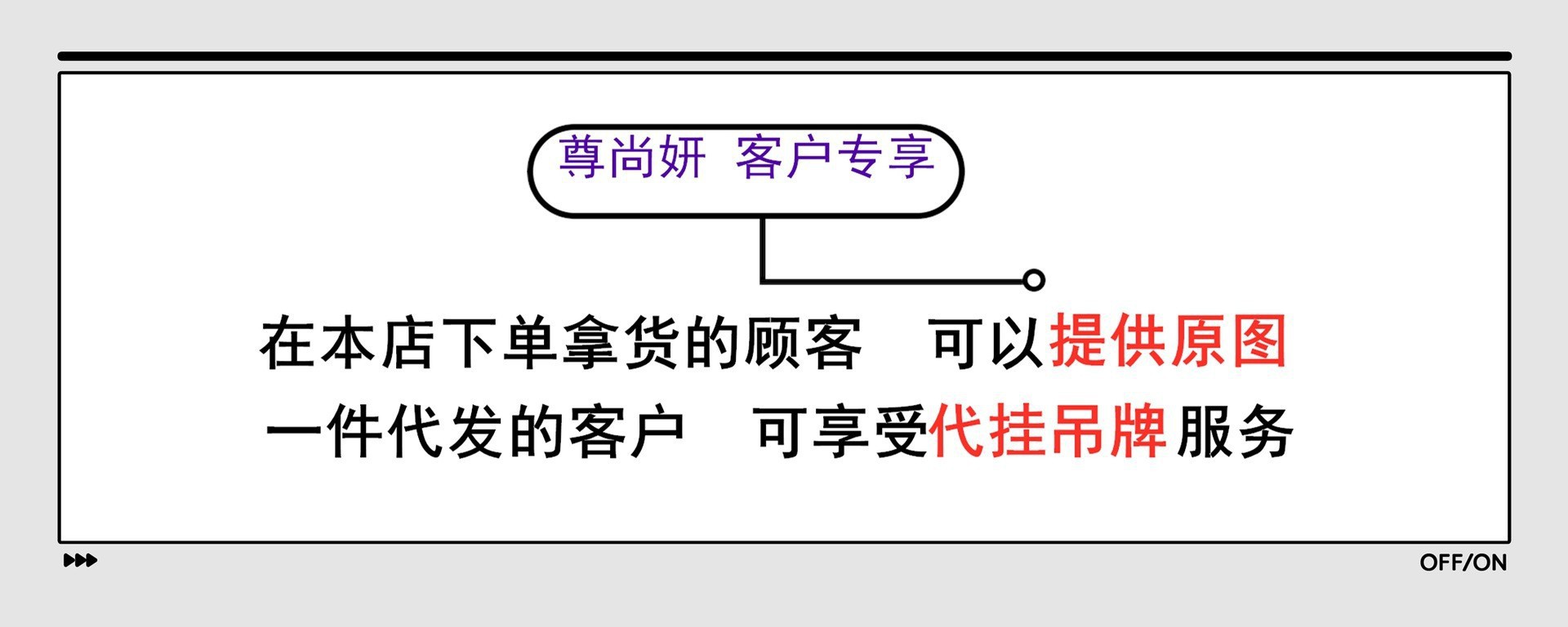 尊尚妍 客户专享

在本店下单拿货的顾客 可以提供原图

一件代发的客户 可享受代挂吊牌服务

OFF/ON