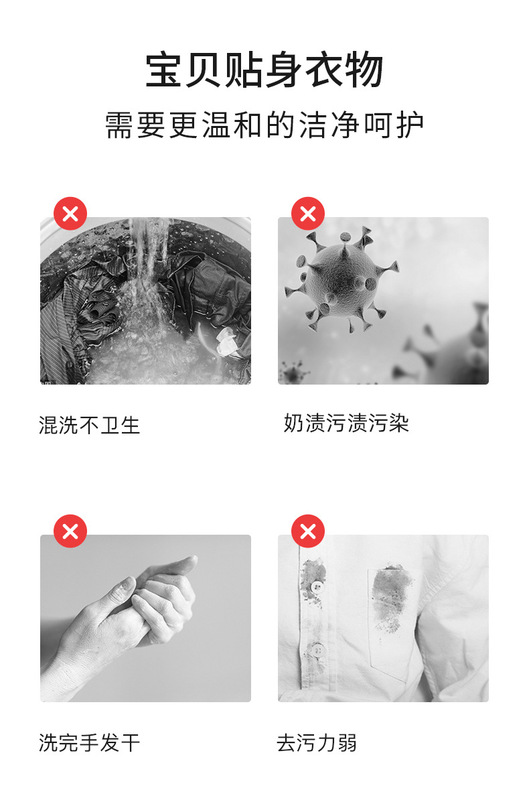 宝贝贴身衣物

需要更温和的洁净呵护

混洗不卫生

奶渍污渍污染

洗完手发干

去污力弱