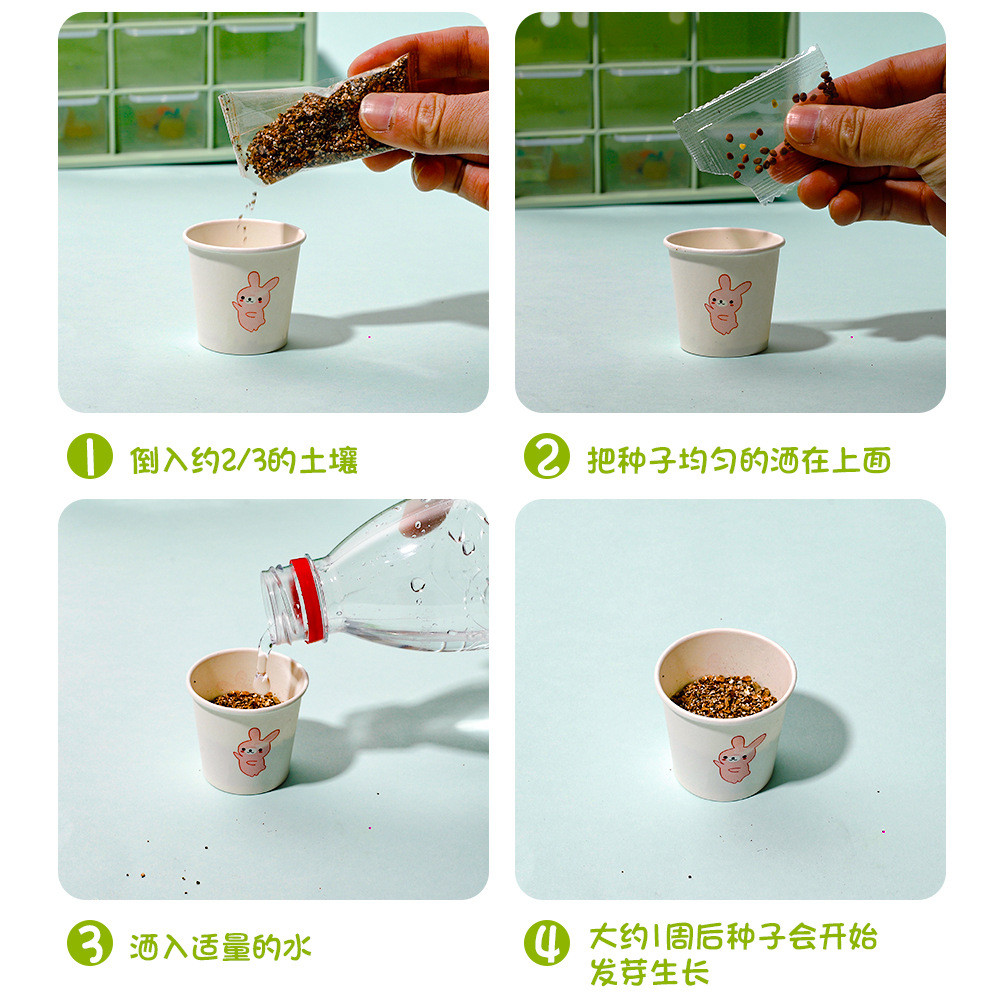 1 倒入约2/3的土壤

2 把种子均匀的洒在上面

3 洒入适量的水

4 大约1周后种子会开始发芽生长