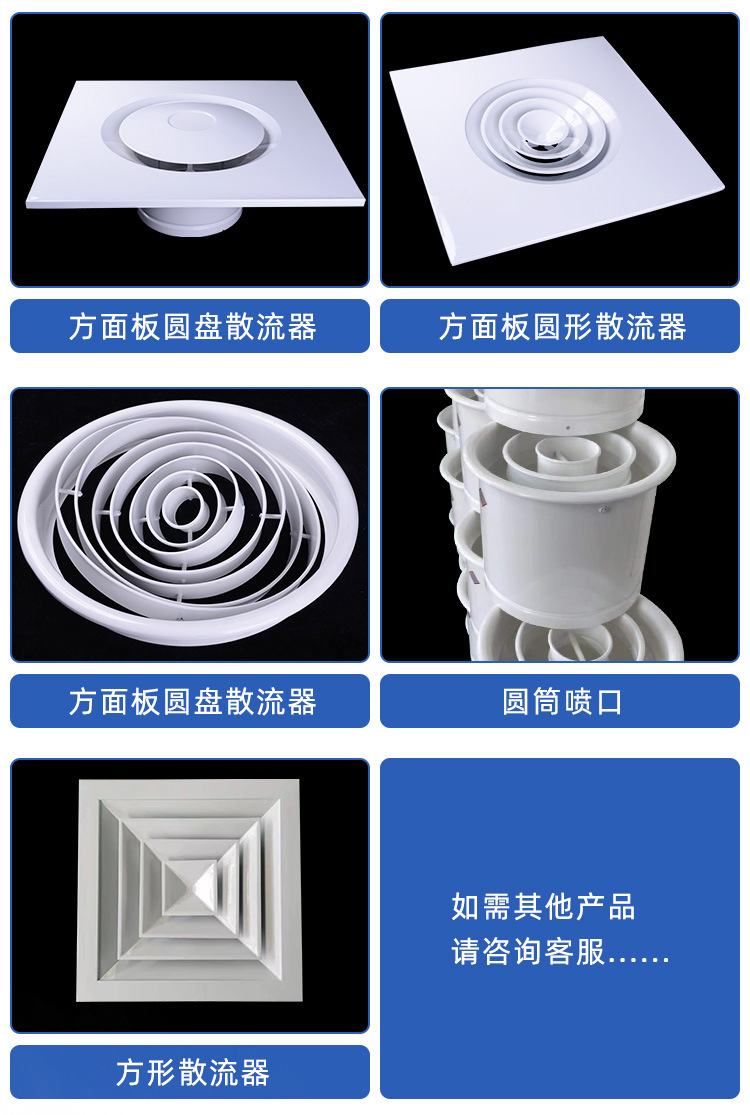 方面板圆盘散流器

方面板圆形散流器

方面板圆盘散流器

圆筒喷口

方形散流器

如需其他产品
请咨询客服……