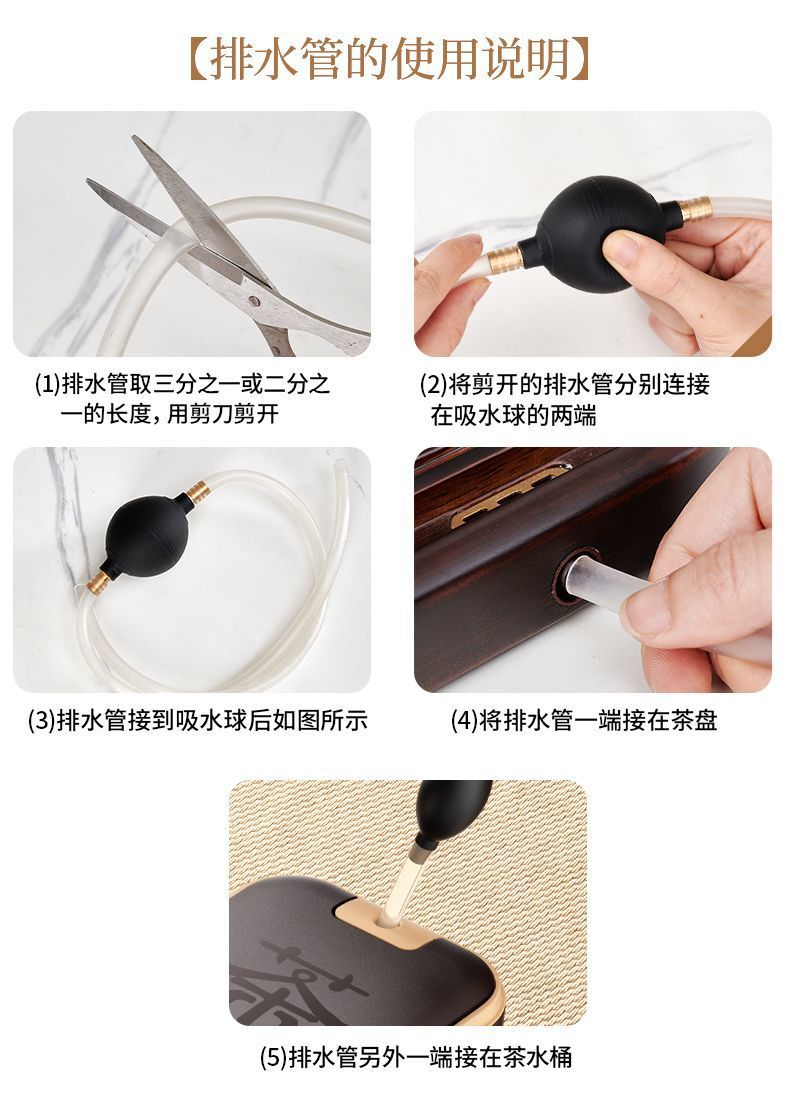 【排水管的使用说明】

(1)排水管取三分之一或二分之一的长度，用剪刀剪开

(2)将剪开的排水管分别连接在吸水球的两端

(3)排水管接到吸水球后如图所示

(4)将排水管一端接在茶盘

(5)排水管另外一端接在茶水桶