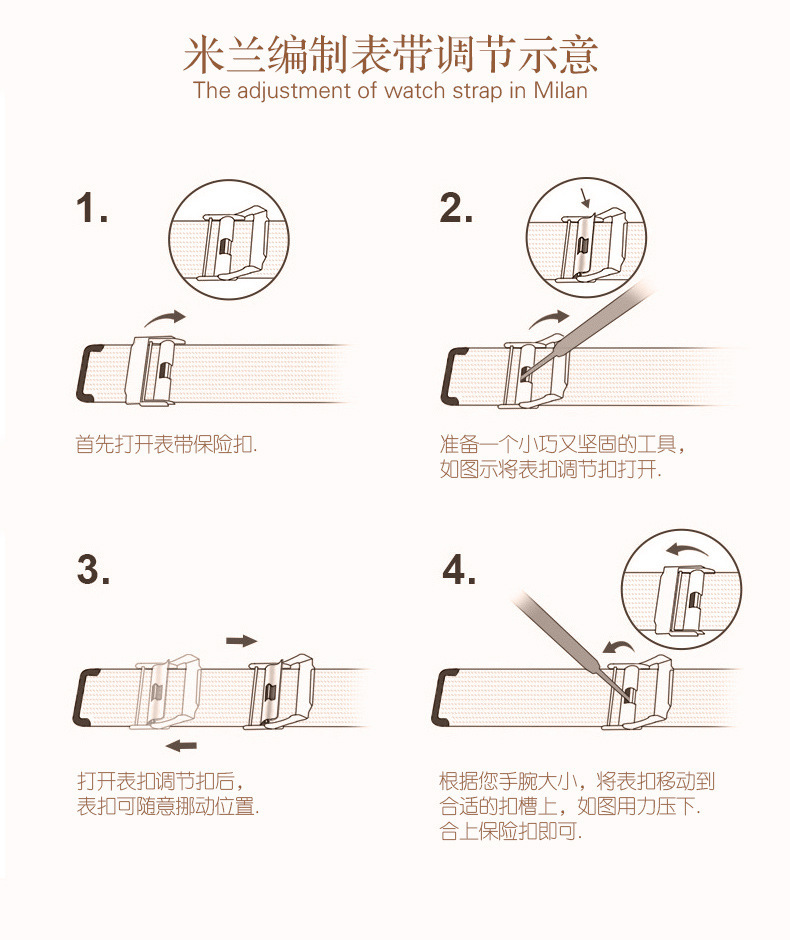 米兰编制表带调节示意
The adjustment of watch strap in Milan

1.

首先打开表带保险扣.

2.

准备一个小巧又坚固的工具，如图示将表扣调节扣打开.

3.

打开表扣调节扣后，表扣可随意挪动位置.

4.

根据您手腕大小，将表扣移动到合适的扣槽上，如图用力压下.合上保险扣即可.