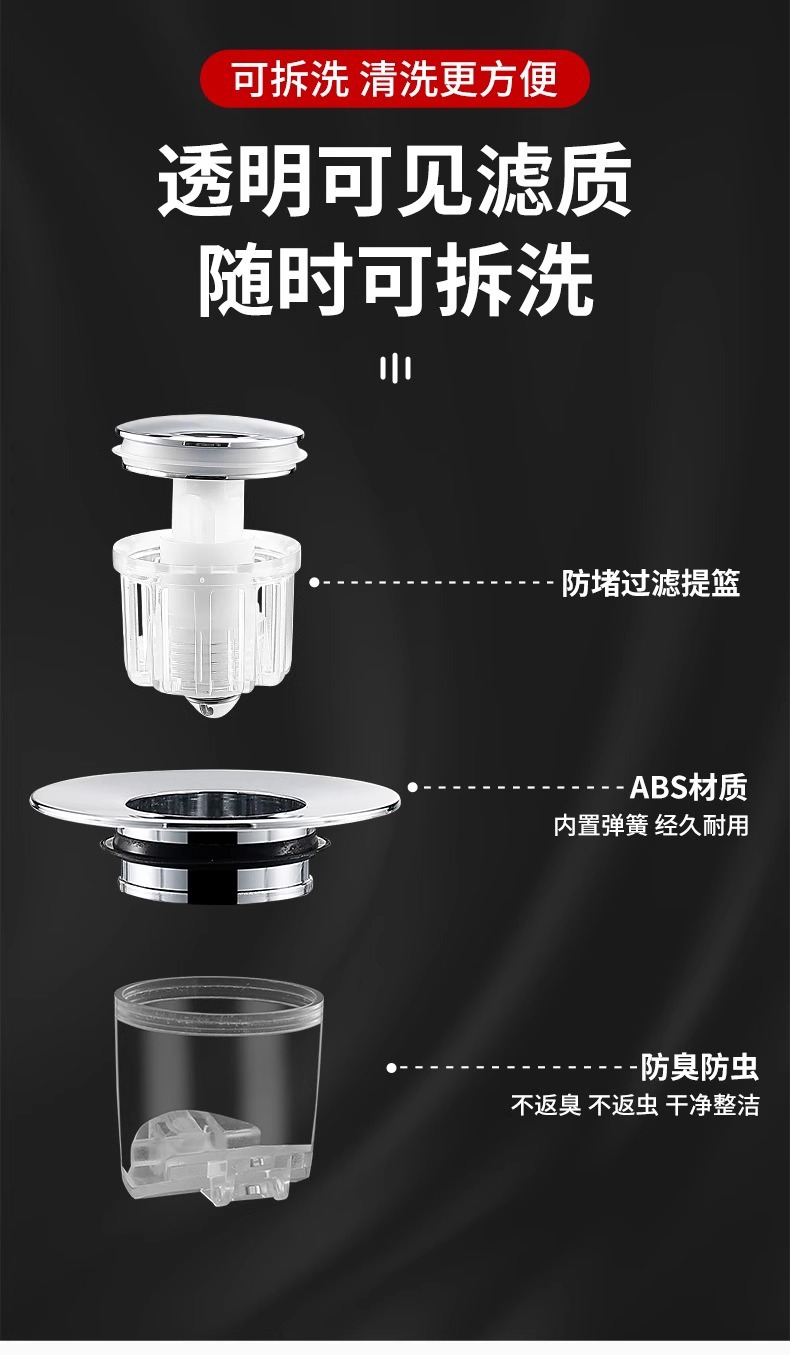 可拆洗 清洗更方便

透明可见滤质
随时可拆洗

防堵过滤提篮

ABS材质
内置弹簧 经久耐用

防臭防虫
不返臭 不返虫 干净整洁