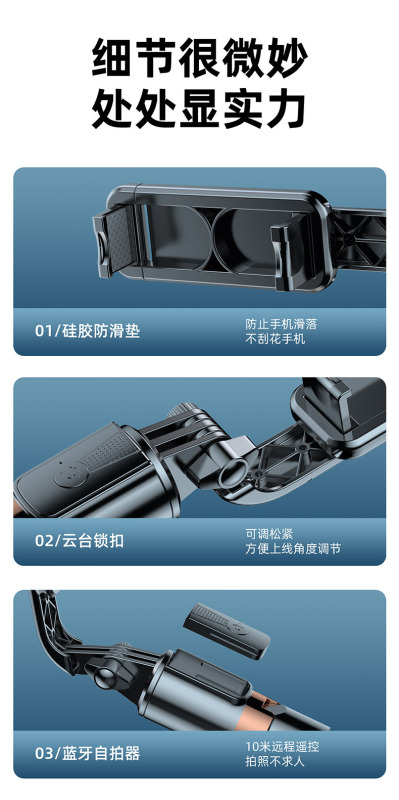 细节很微妙
处处显实力

01/硅胶防滑垫

防止手机滑落
不刮花手机

02/云台锁扣

可调松紧
方便上线角度调节

03/蓝牙自拍器

10米远程遥控
拍照不求人