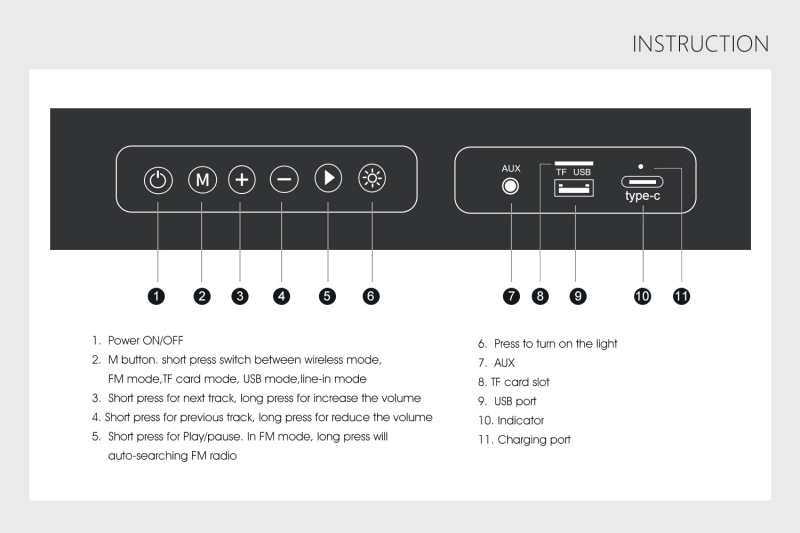 INSTRUCTION

M

AUX

TF USB

type-c

1 2 3 4 5 6 7 8 9 10 11

1. Power ON/OFF
2. M button. short press switch between wireless mode, FM mode,TF card mode, USB mode,line-in mode
3. Short press for next track, long press for increase the volume
4. Short press for previous track, long press for reduce the volume
5. Short press for Play/pause. In FM mode, long press will auto-searching FM radio

6. Press to turn on the light
7. AUX
8. TF card slot
9. USB port
10. Indicator
11. Charging port