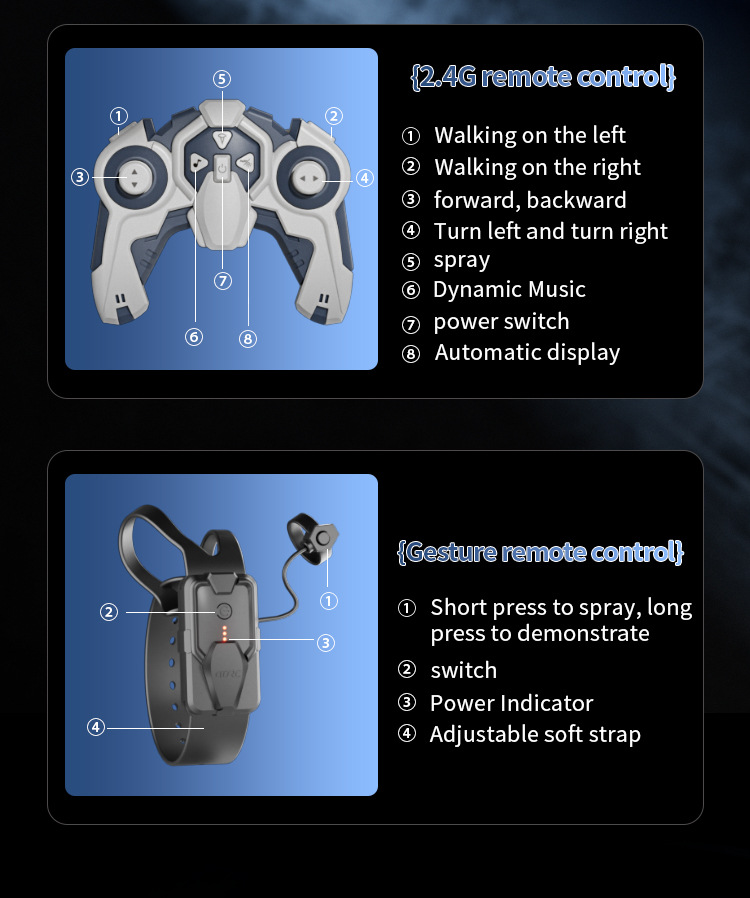 ⑤
①
②
③
④
⑦
⑥
⑧

{2.4G remote control}

① Walking on the left
② Walking on the right
③ forward, backward
④ Turn left and turn right
⑤ spray
⑥ Dynamic Music
⑦ power switch
⑧ Automatic display

②
①
③
④

{Gesture remote control}

① Short press to spray, long press to demonstrate
② switch
③ Power Indicator
④ Adjustable soft strap