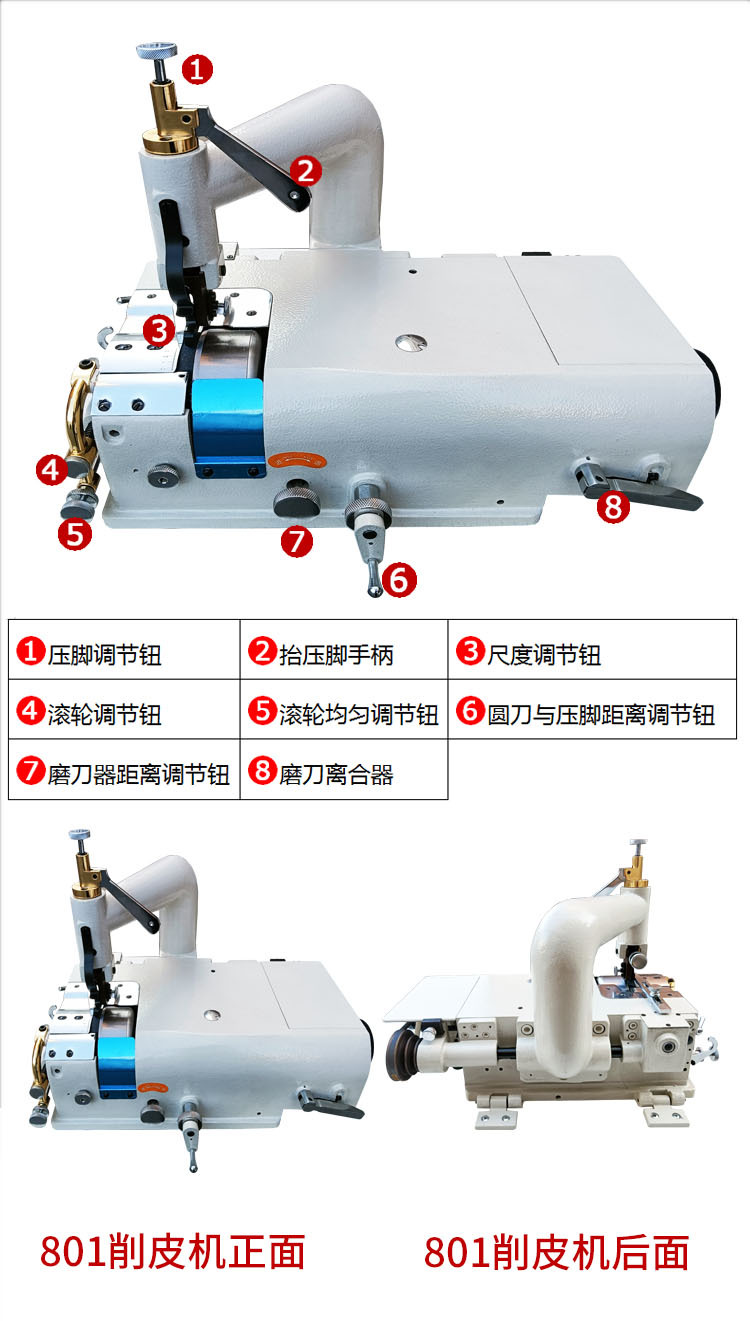 1
2
3
4
5
7
6
8

| 1 压脚调节钮 | 2 抬压脚手柄 | 3 尺度调节钮 |
|---|---|---|
| 4 滚轮调节钮 | 5 滚轮均匀调节钮 | 6 圆刀与压脚距离调节钮 |
| 7 磨刀器距离调节钮 | 8 磨刀离合器 | |

801削皮机正面

801削皮机后面