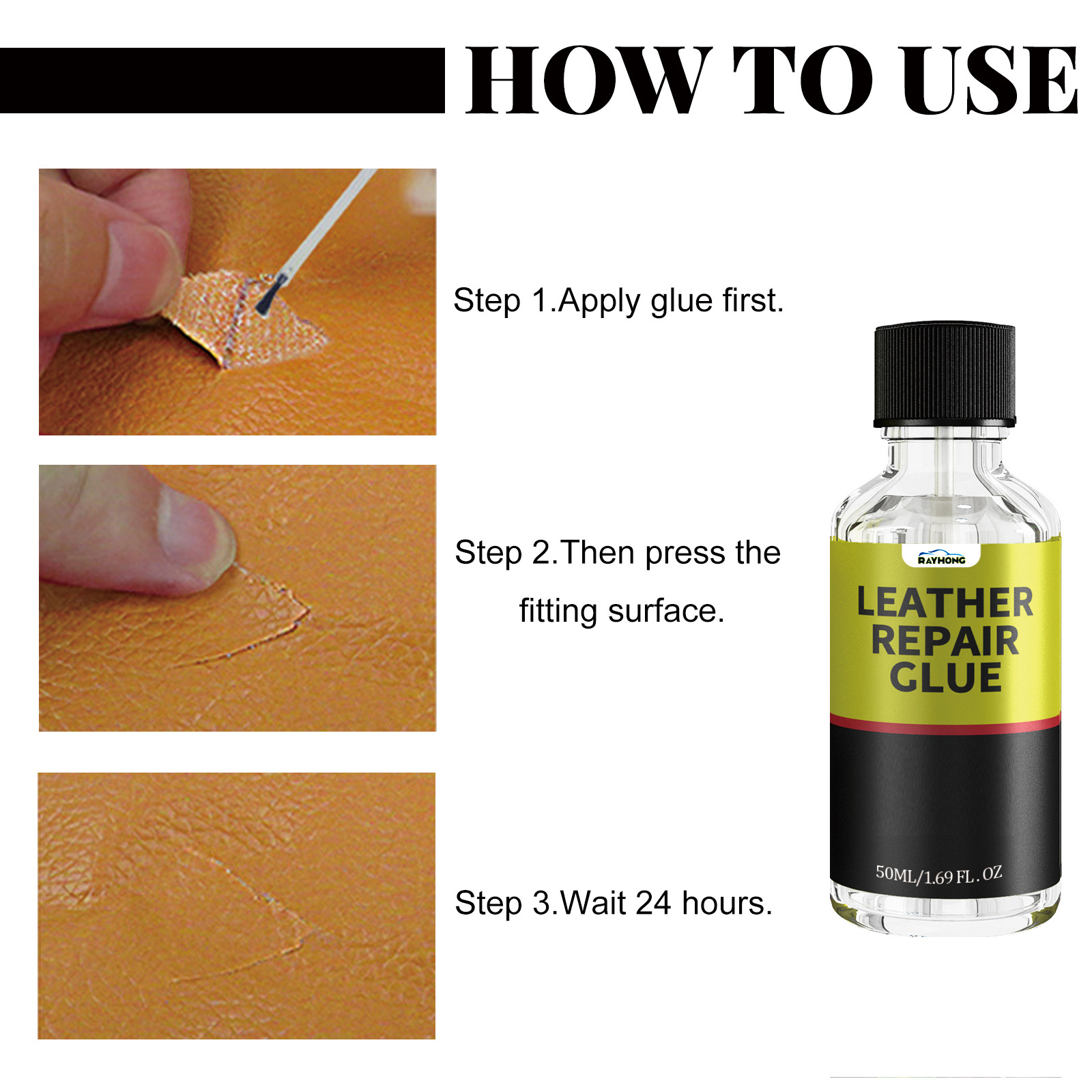 HOW TO USE

Step 1.Apply glue first.

Step 2.Then press the fitting surface.

Step 3.Wait 24 hours.

RAYHONG

LEATHER REPAIR GLUE

50ML/1.69 FL.OZ