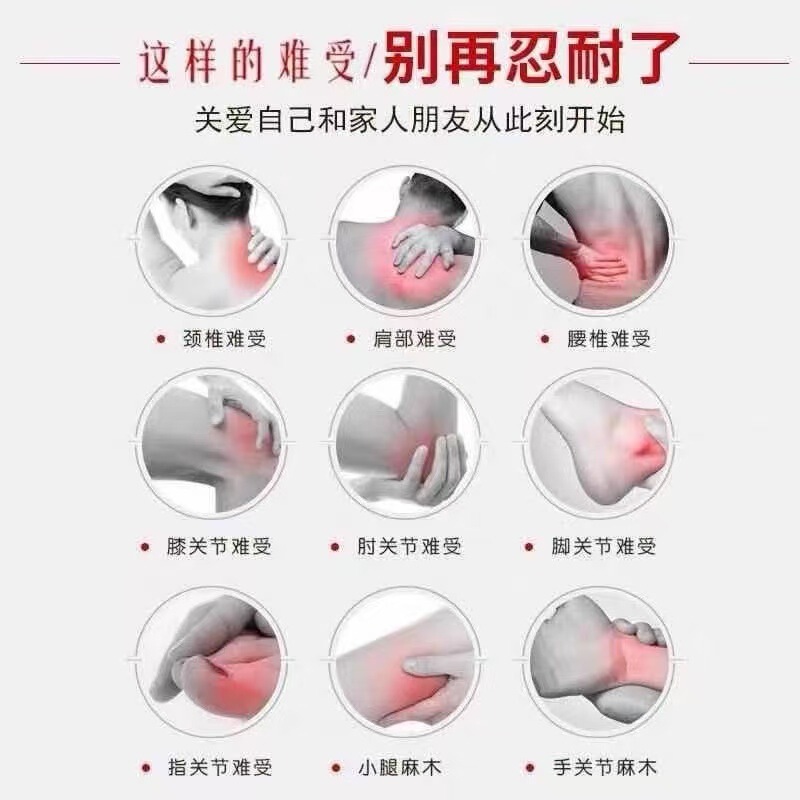 这样的难受/别再忍耐了
关爱自己和家人朋友从此刻开始

• 颈椎难受
• 肩部难受
• 腰椎难受

• 膝关节难受
• 肘关节难受
• 脚关节难受

• 指关节难受
• 小腿麻木
• 手关节麻木