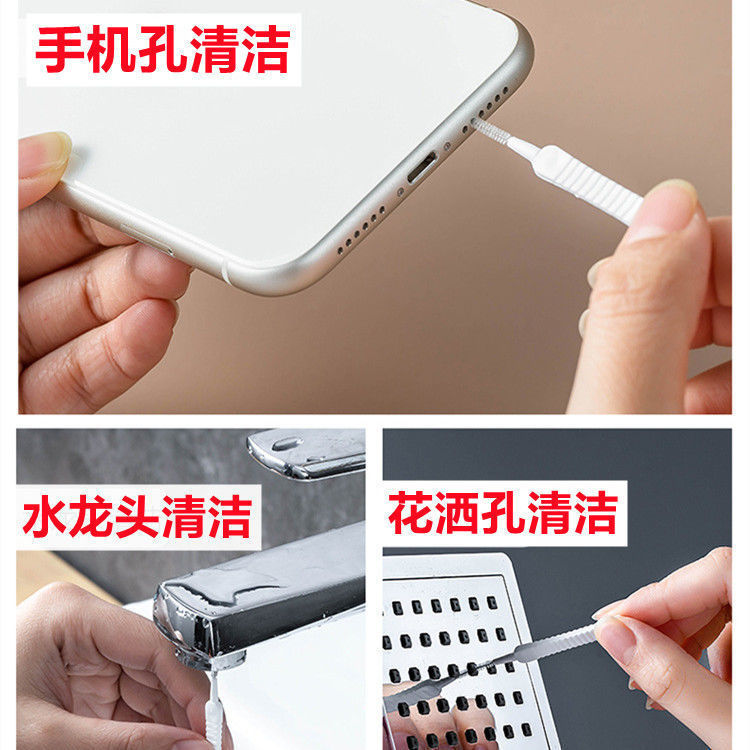 手机孔清洁

水龙头清洁

花洒孔清洁