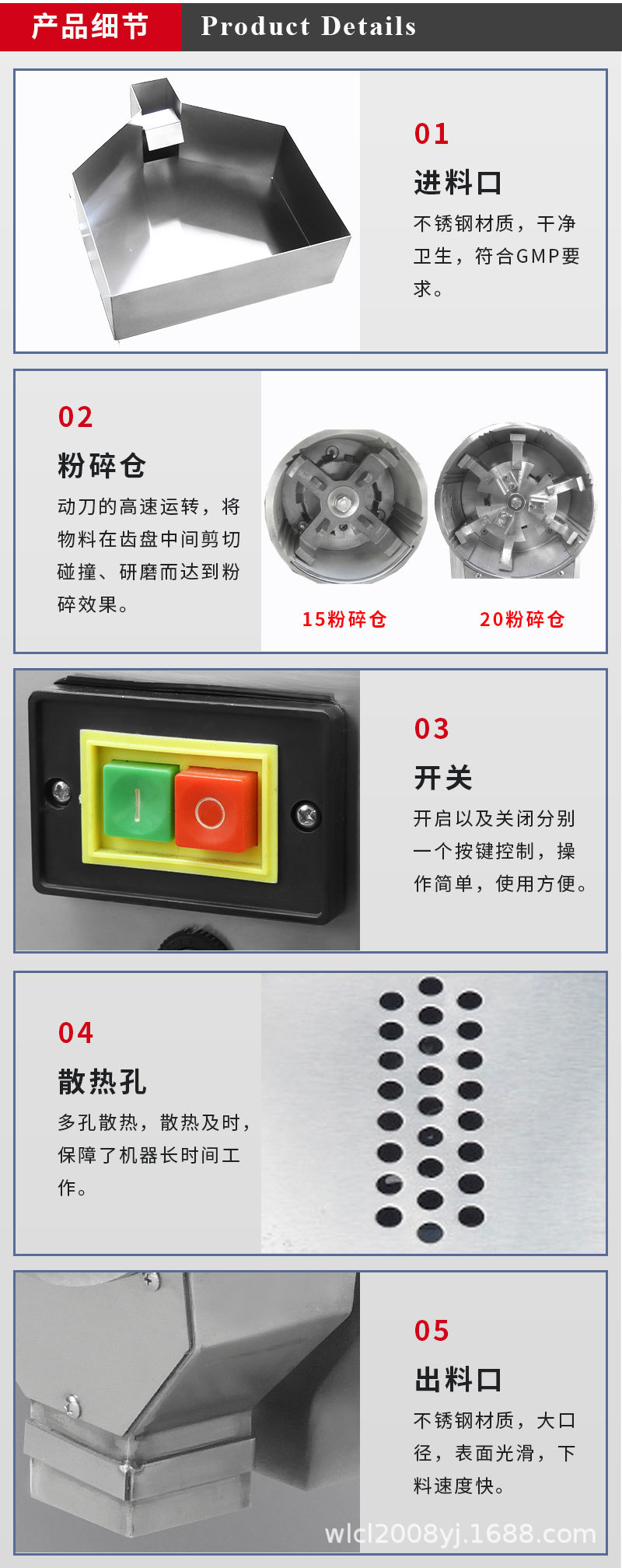 产品细节 Product Details

01
进料口
不锈钢材质，干净卫生，符合GMP要求。

02
粉碎仓
动刀的高速运转，将物料在齿盘中间剪切碰撞、研磨而达到粉碎效果。

15粉碎仓
20粉碎仓

03
开关
开启以及关闭分别一个按键控制，操作简单，使用方便。

04
散热孔
多孔散热，散热及时，保障了机器长时间工作。

05
出料口
不锈钢材质，大口径，表面光滑，下料速度快。

wlcl2008yj.1688.com