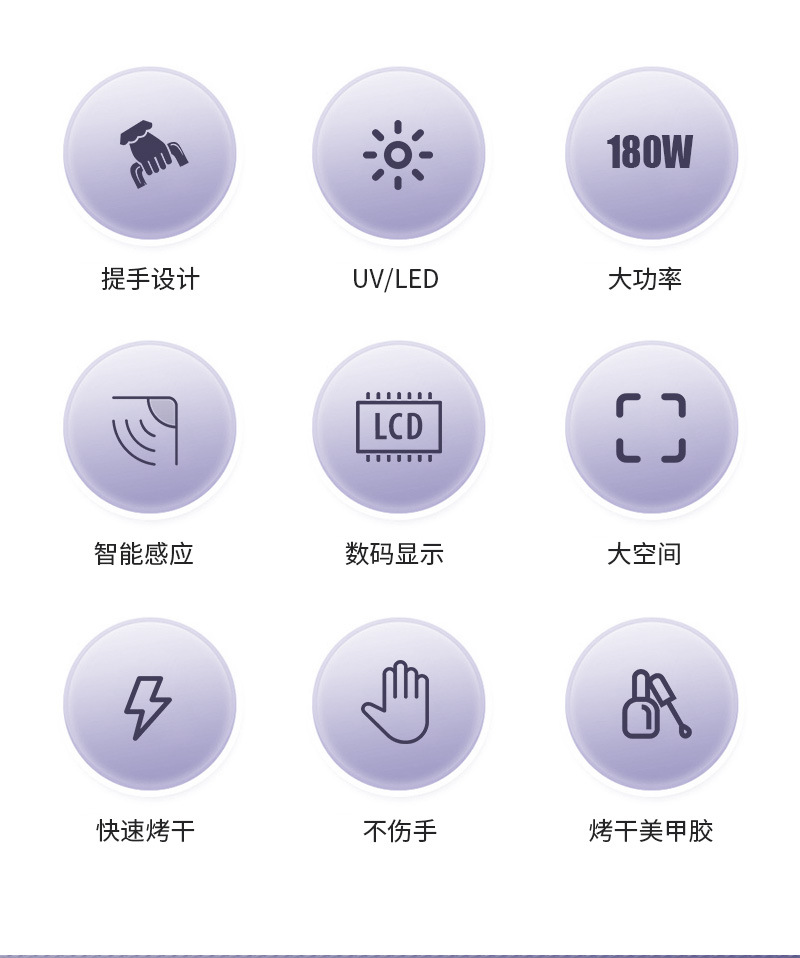 提手设计

UV/LED

180W

大功率

智能感应

LCD

数码显示

大空间

快速烤干

不伤手

烤干美甲胶