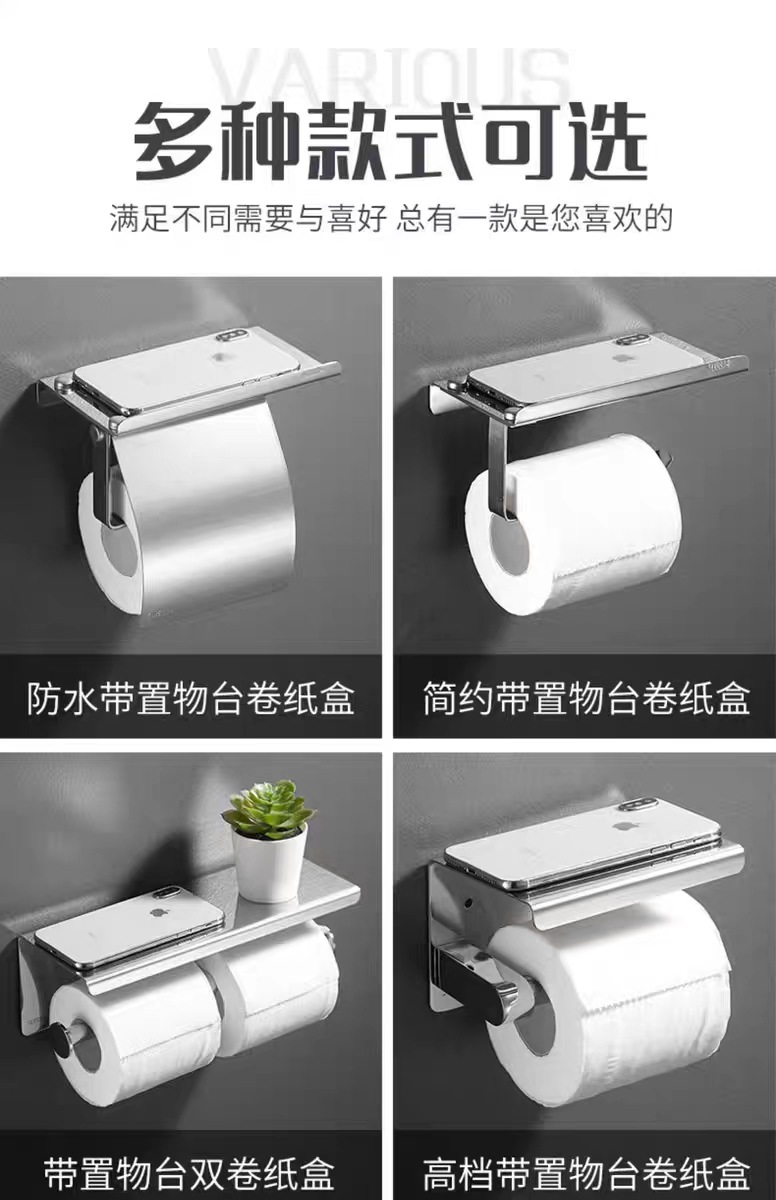 VARIOUS
多种款式可选
满足不同需要与喜好 总有一款是您喜欢的

防水带置物台卷纸盒

简约带置物台卷纸盒

带置物台双卷纸盒

高档带置物台卷纸盒