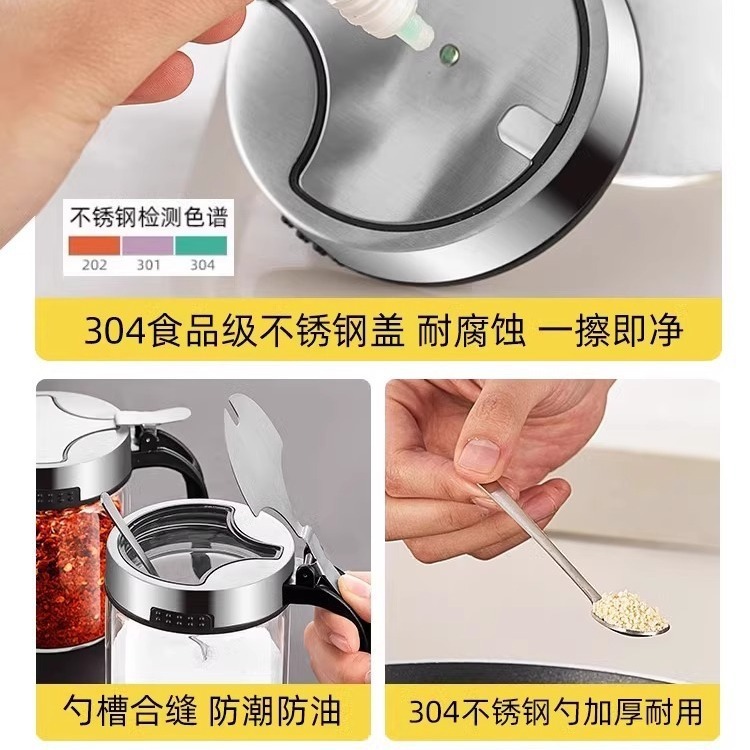 不锈钢检测色谱

202 301 304

304食品级不锈钢盖 耐腐蚀 一擦即净

勺槽合缝 防潮防油

304不锈钢勺加厚耐用