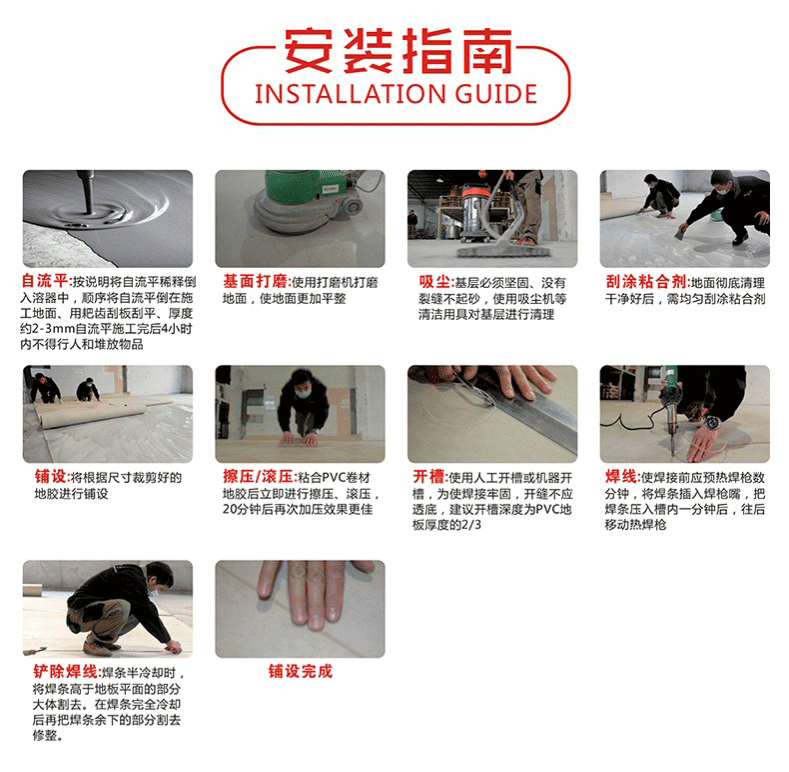 安装指南
INSTALLATION GUIDE

自流平:按说明将自流平稀释倒入溶器中，顺序将自流平倒在施工地面、用耙齿刮板刮平、厚度约2-3mm自流平施工完后4小时内不得行人和堆放物品

基面打磨:使用打磨机打磨地面，使地面更加平整

吸尘:基层必须坚固、没有裂缝不起砂，使用吸尘机等清洁用具对基层进行清理

刮涂粘合剂:地面彻底清理干净好后，需均匀刮涂粘合剂

铺设:将根据尺寸裁剪好的地胶进行铺设

擦压/滚压:粘合PVC卷材地胶后立即进行擦压、滚压，20分钟后再次加压效果更佳

开槽:使用人工开槽或机器开槽，为使焊接牢固，开缝不应透底，建议开槽深度为PVC地板厚度的2/3

焊线:使焊接前应预热焊枪数分钟，将焊条插入焊枪嘴，把焊条压入槽内一分钟后，往后移动热焊枪

铲除焊线:焊条半冷却时，将焊条高于地板平面的部分大体割去。在焊条完全冷却后再把焊条余下的部分割去修整。

铺设完成