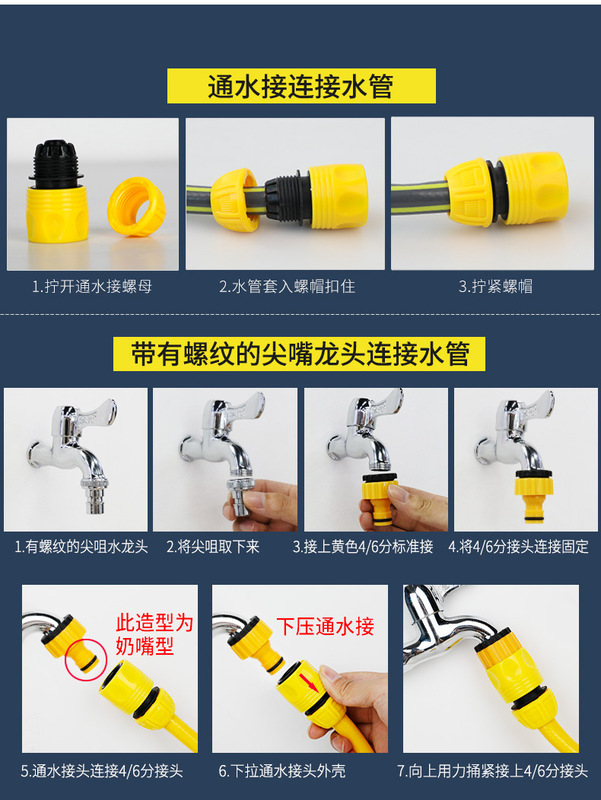 通水接连接水管

1.拧开通水接螺母

2.水管套入螺帽扣住

3.拧紧螺帽

带有螺纹的尖嘴龙头连接水管

1.有螺纹的尖咀水龙头

2.将尖咀取下来

3.接上黄色4/6分标准接

4.将4/6分接头连接固定

此造型为奶嘴型

下压通水接

5.通水接头连接4/6分接头

6.下拉通水接头外壳

7.向上用力捅紧接上4/6分接头