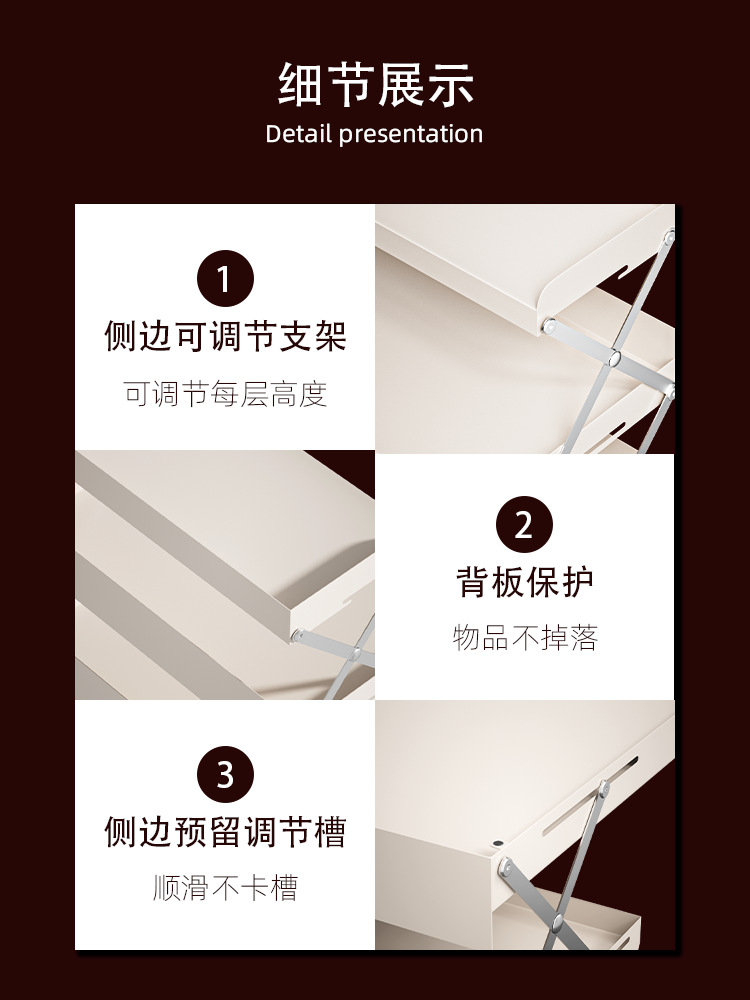 细节展示
Detail presentation

1
侧边可调节支架
可调节每层高度

2
背板保护
物品不掉落

3
侧边预留调节槽
顺滑不卡槽