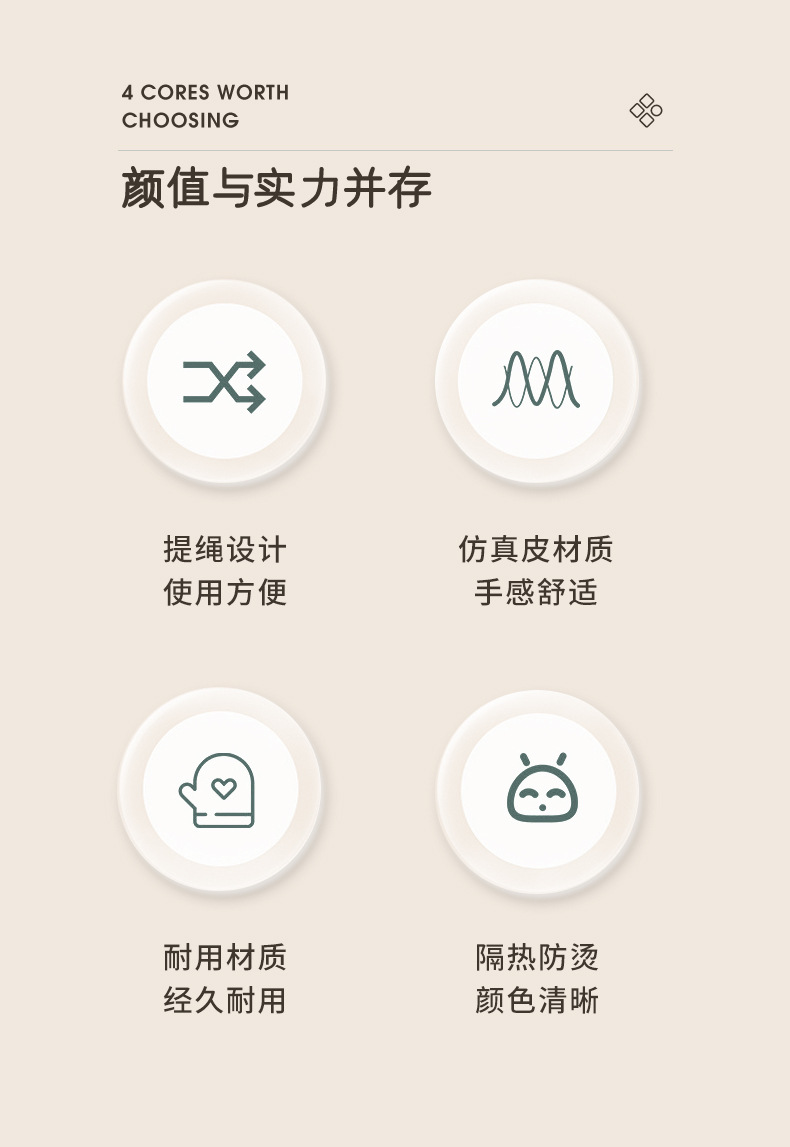 4 CORES WORTH
CHOOSING

颜值与实力并存

提绳设计
使用方便

仿真皮材质
手感舒适

耐用材质
经久耐用

隔热防烫
颜色清晰