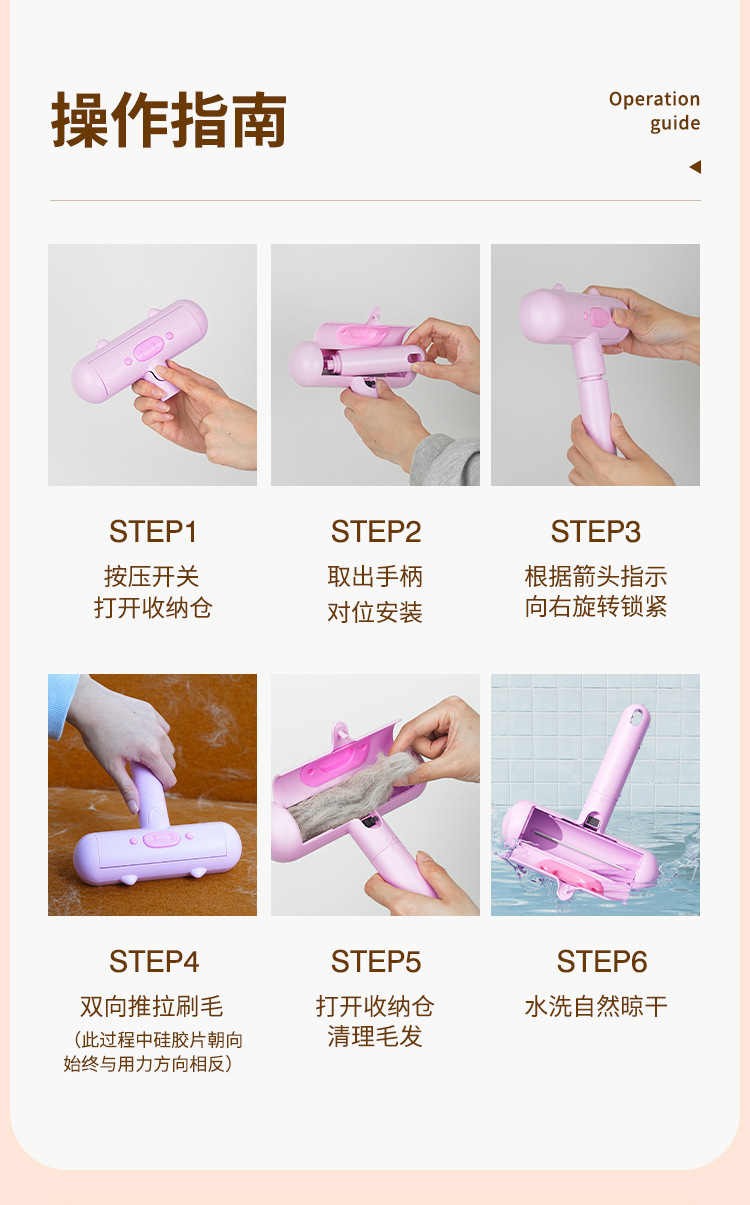 操作指南

Operation guide

STEP1
按压开关
打开收纳仓

STEP2
取出手柄
对位安装

STEP3
根据箭头指示
向右旋转锁紧

STEP4
双向推拉刷毛
（此过程中硅胶片朝向始终与用力方向相反）

STEP5
打开收纳仓
清理毛发

STEP6
水洗自然晾干