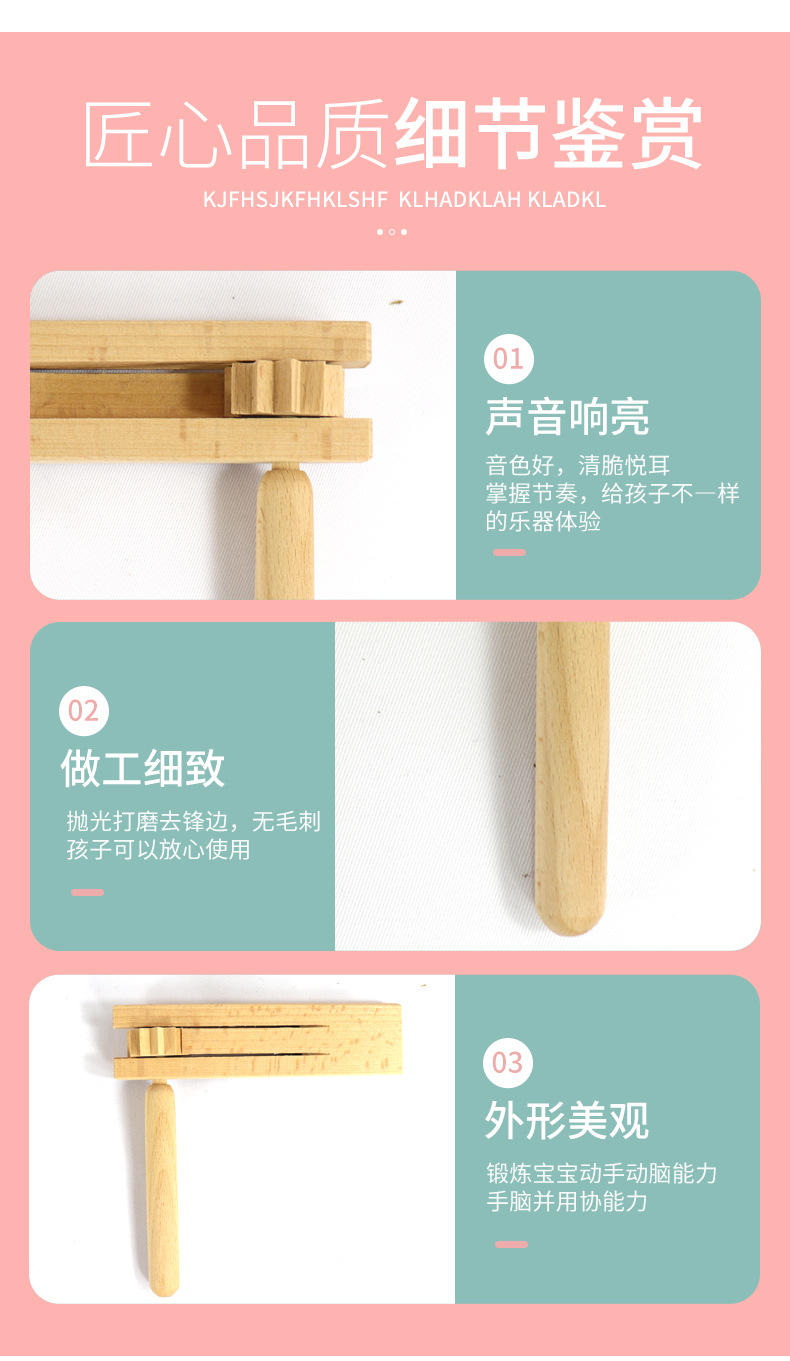 匠心品质细节鉴赏

KJFHSJKFHKLSHF KLHADKLAH KLADKL

01

声音响亮

音色好，清脆悦耳
掌握节奏，给孩子不一样的乐器体验

02

做工细致

抛光打磨去锋边，无毛刺
孩子可以放心使用

03

外形美观

锻炼宝宝动手动脑能力
手脑并用协能力