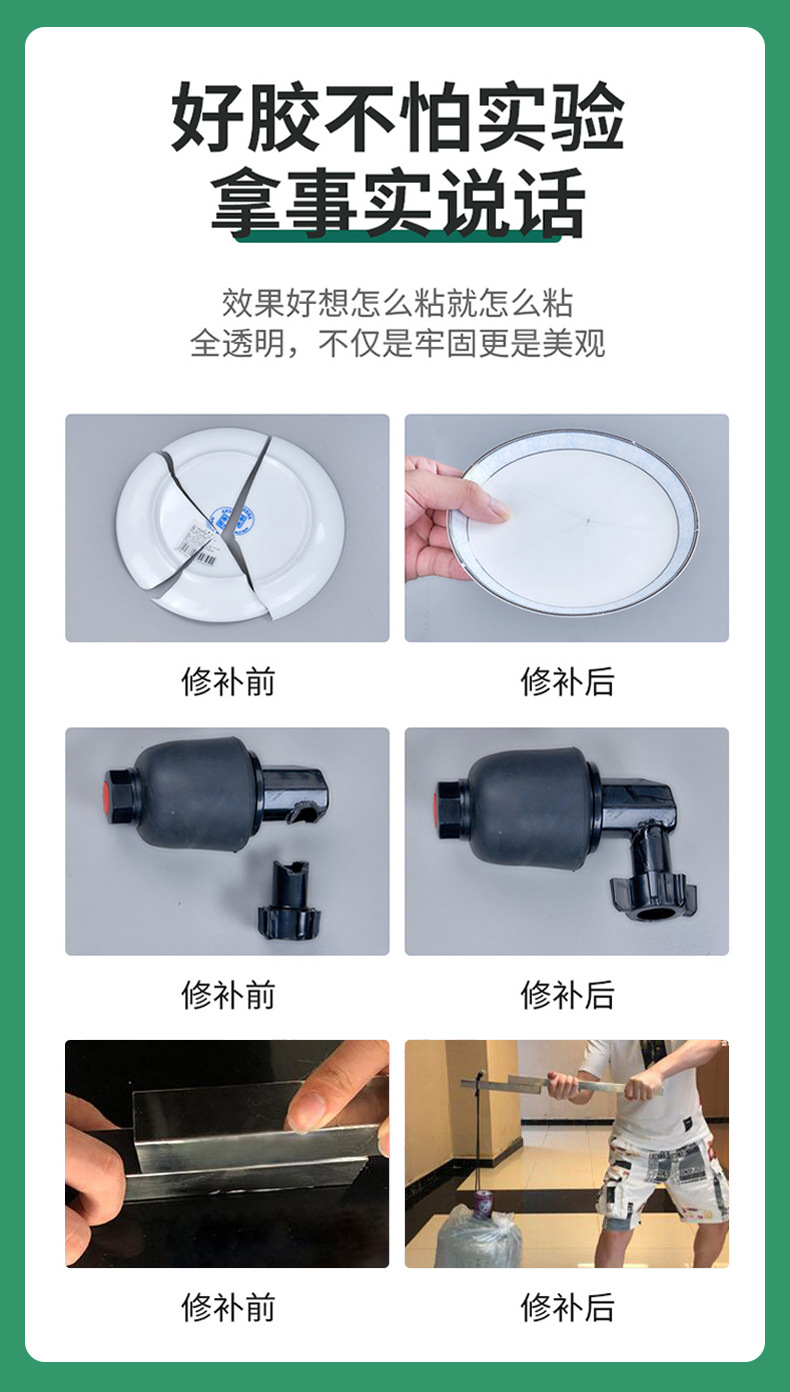 好胶不怕实验
拿事实说话

效果好想怎么粘就怎么粘
全透明，不仅是牢固更是美观

修补前

修补后

修补前

修补后

修补前

修补后