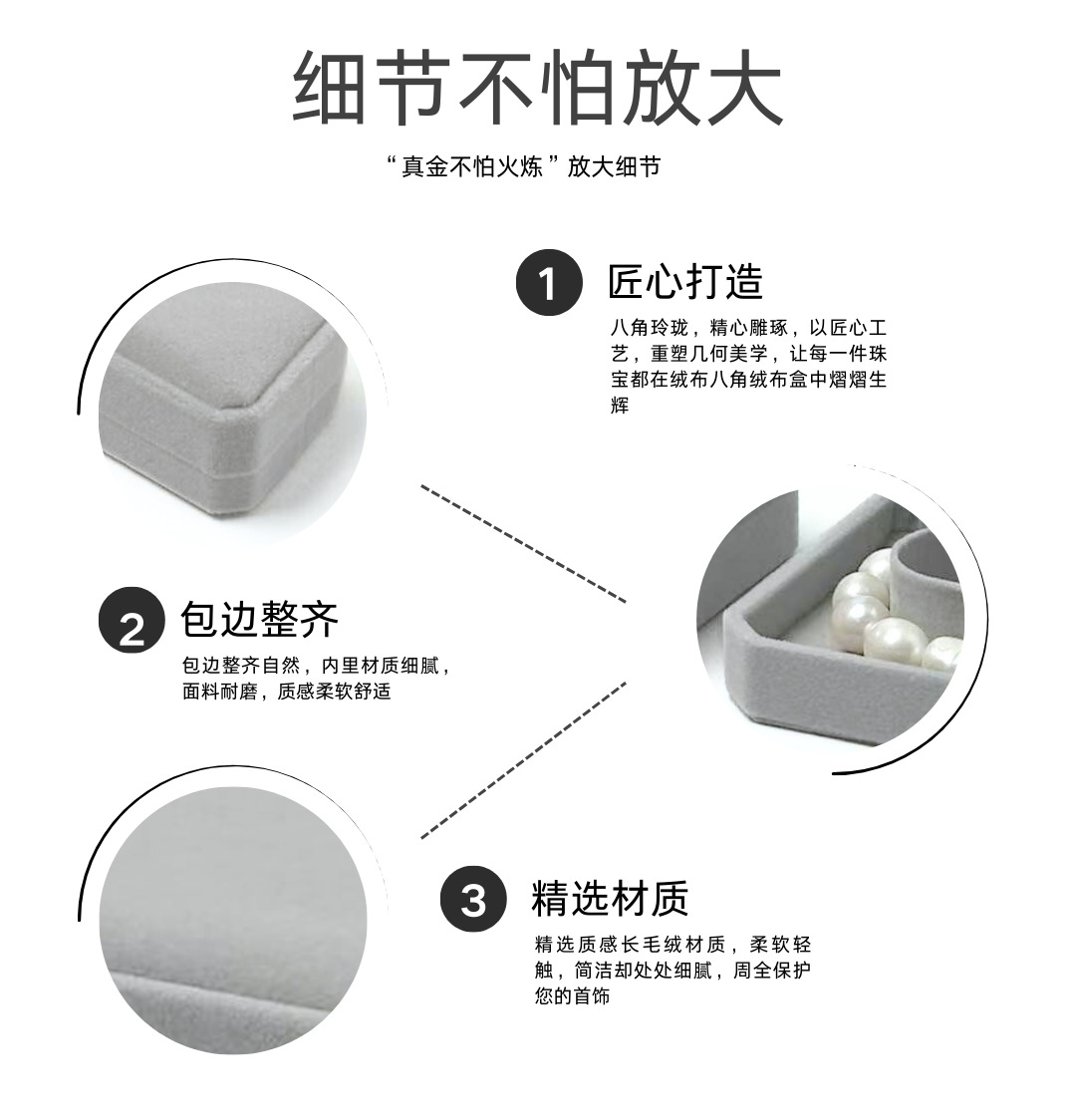 细节不怕放大

“真金不怕火炼”放大细节

1 匠心打造

八角玲珑，精心雕琢，以匠心工艺，重塑几何美学，让每一件珠宝都在绒布八角绒布盒中熠熠生辉

2 包边整齐

包边整齐自然，内里材质细腻，面料耐磨，质感柔软舒适

3 精选材质

精选质感长毛绒材质，柔软轻触，简洁却处处细腻，周全保护您的首饰