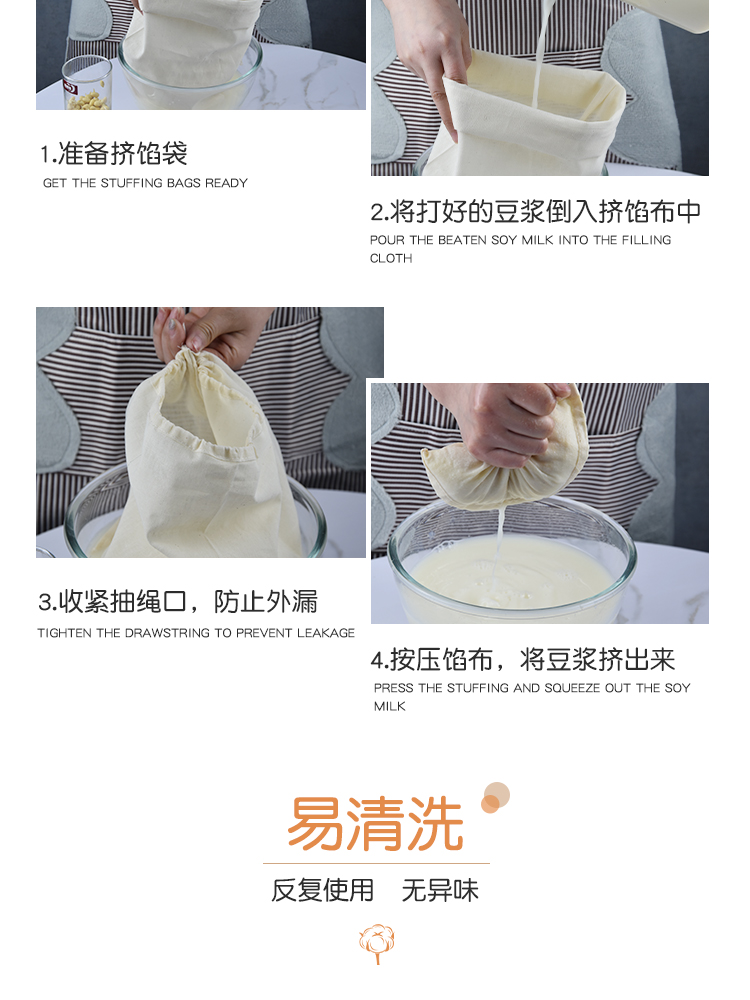 1.准备挤馅袋
GET THE STUFFING BAGS READY

2.将打好的豆浆倒入挤馅布中
POUR THE BEATEN SOY MILK INTO THE FILLING CLOTH

3.收紧抽绳口，防止外漏
TIGHTEN THE DRAWSTRING TO PREVENT LEAKAGE

4.按压馅布，将豆浆挤出来
PRESS THE STUFFING AND SQUEEZE OUT THE SOY MILK

易清洗
反复使用 无异味