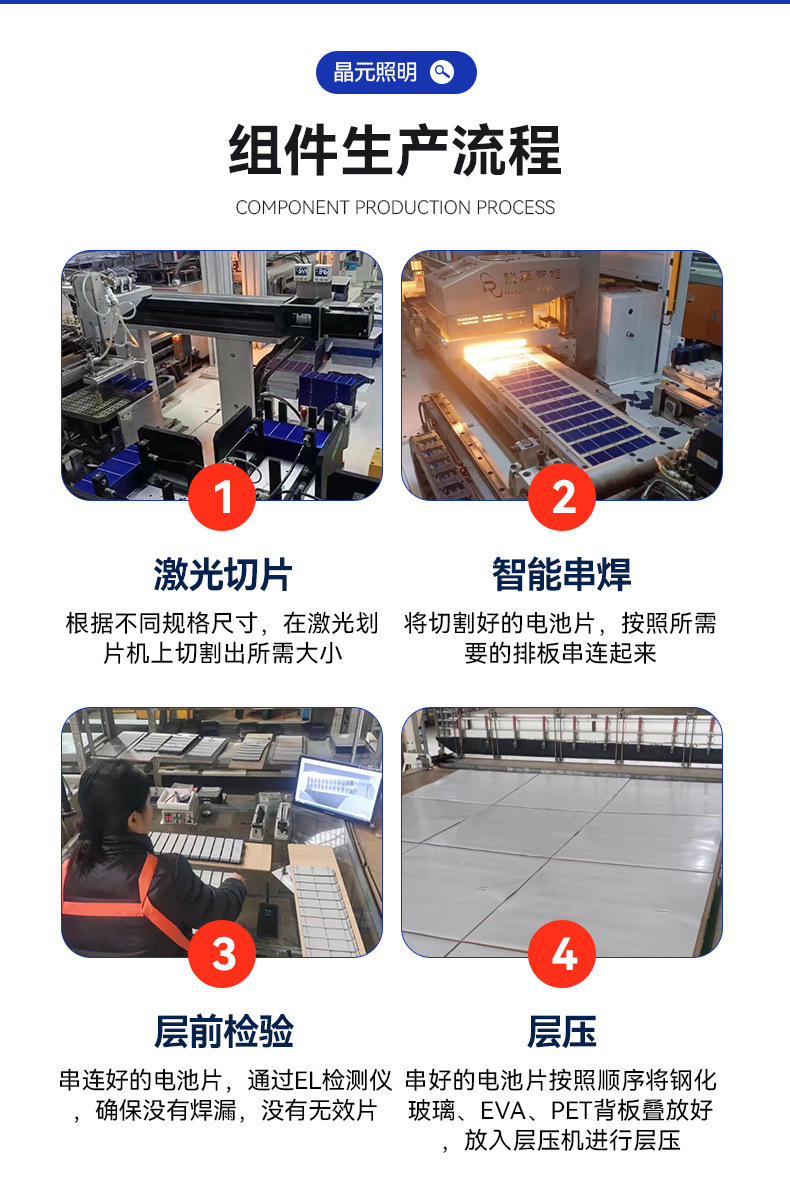 晶元照明

组件生产流程

COMPONENT PRODUCTION PROCESS

1

激光切片

根据不同规格尺寸，在激光划片机上切割出所需大小

2

智能串焊

将切割好的电池片，按照所需要的排板串连起来

3

层前检验

串连好的电池片，通过EL检测仪，确保没有焊漏，没有无效片

4

层压

串好的电池片按照顺序将钢化玻璃、EVA、PET背板叠放好，放入层压机进行层压