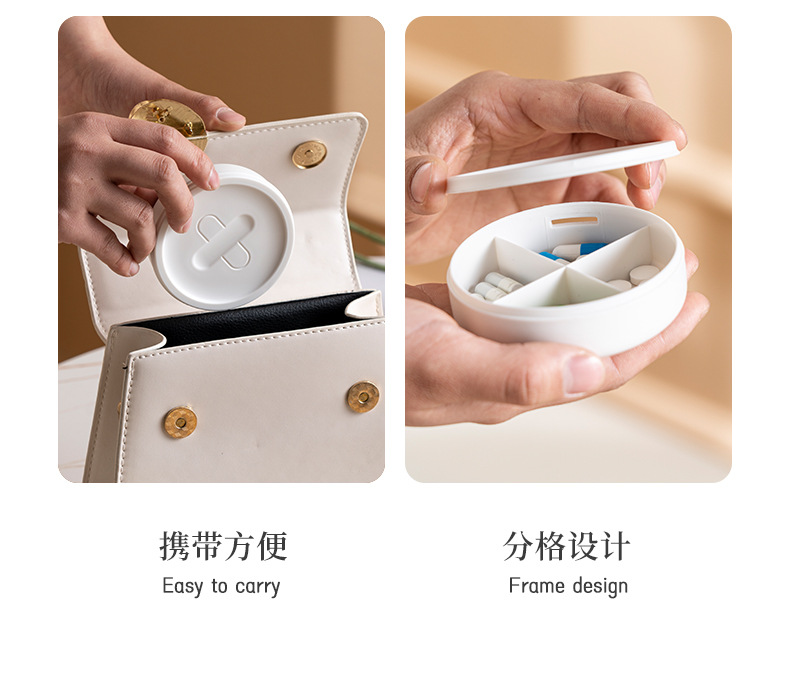 携带方便
Easy to carry

分格设计
Frame design